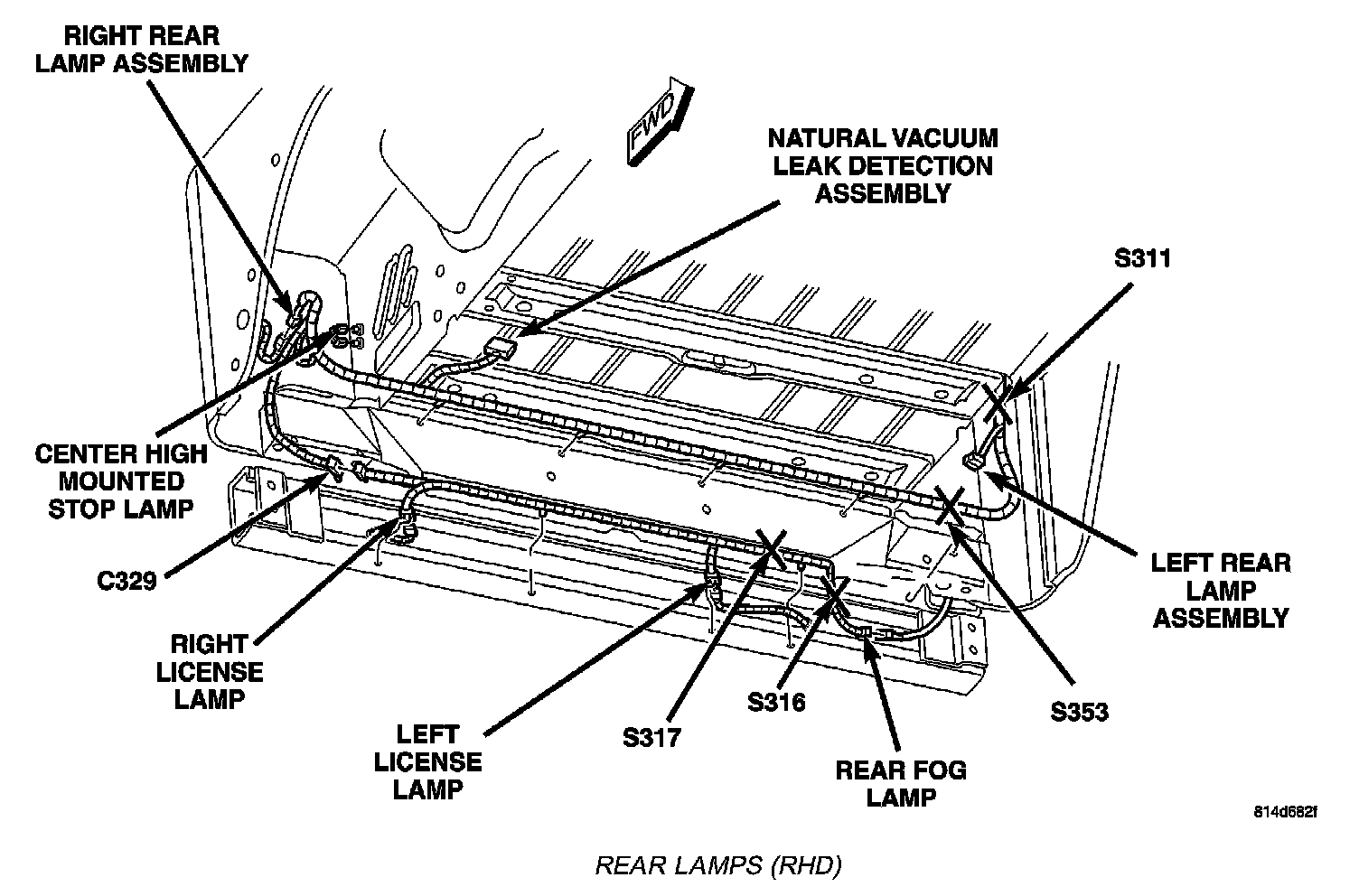 RIGHT REAR LAMP ASSEMBLY

FWD

NATURAL VACUUM LEAK DETECTION ASSEMBLY

S311

CENTER HIGH MOUNTED STOP LAMP

C329

RIGHT LICENSE LAMP

LEFT LICENSE LAMP

S317

S316

REAR FOG LAMP

S353

LEFT REAR LAMP ASSEMBLY

814d682f

REAR LAMPS (RHD)