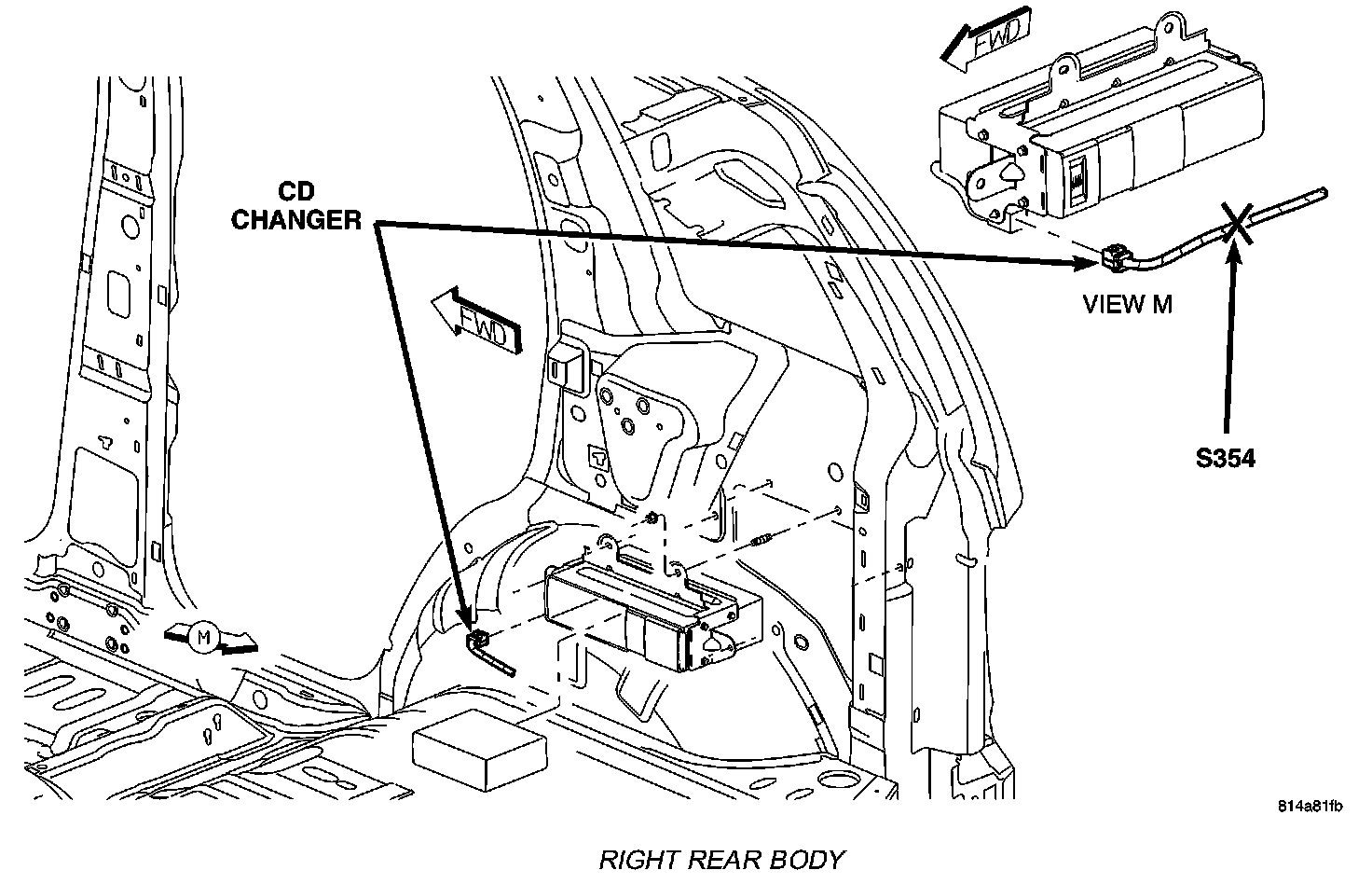 FWD

CD CHANGER

FWD

VIEW M

S354

M

814a81fb

RIGHT REAR BODY