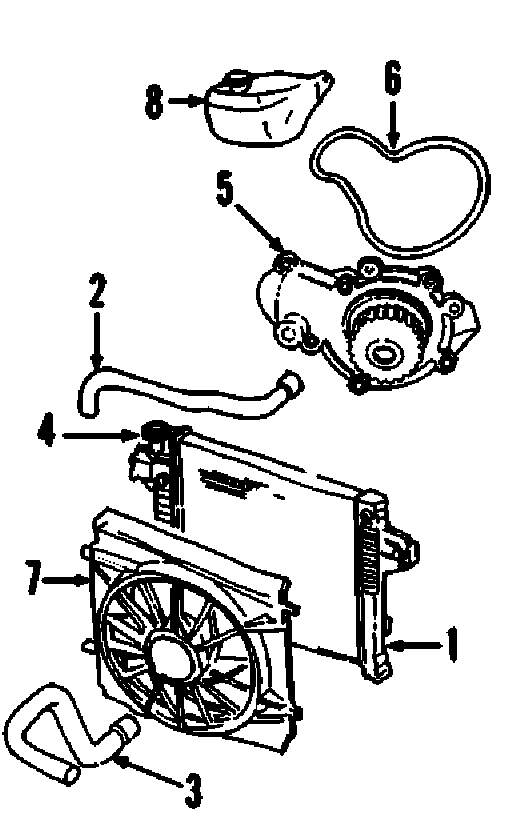 8
6
5
2
4
7
1
3