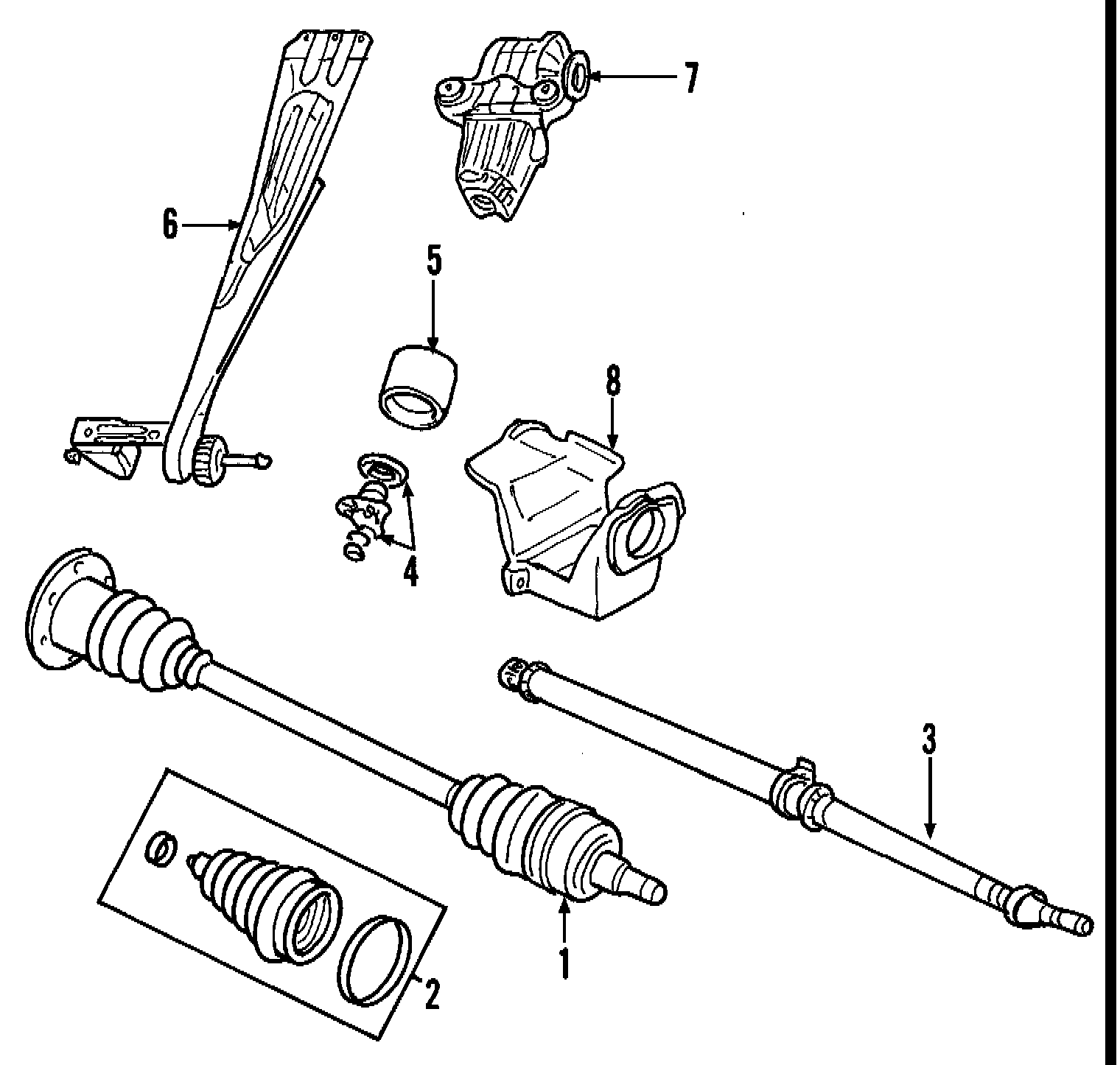 7
6
5
8
4
3
1
2