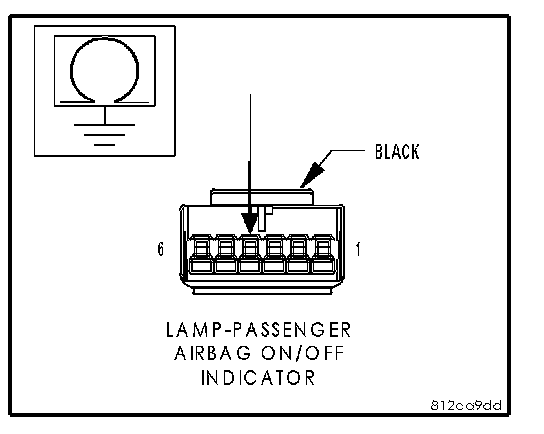 BLACK

6

1

LAMP-PASSENGER AIRBAG ON/OFF INDICATOR

812ca9dd