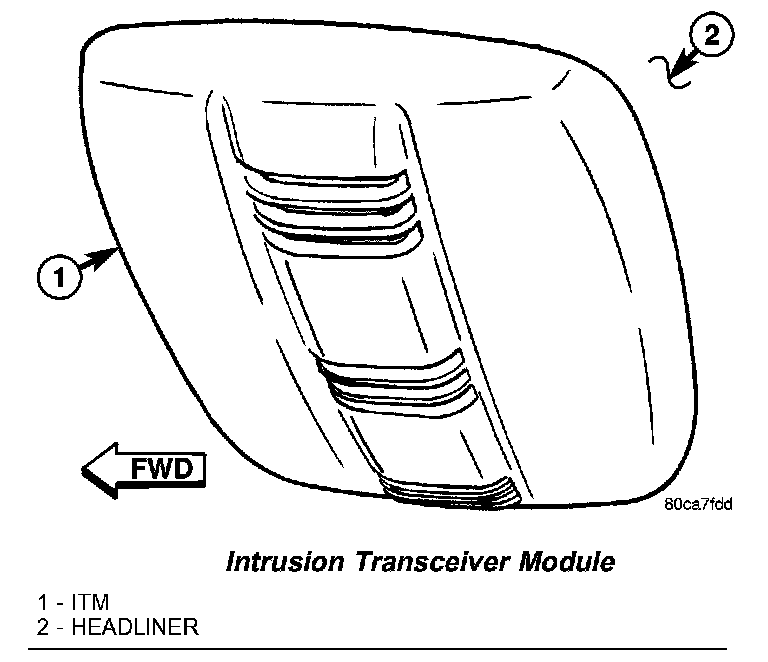 2

1

FWD

80ca7fdd

Intrusion Transceiver Module

1 - ITM
2 - HEADLINER