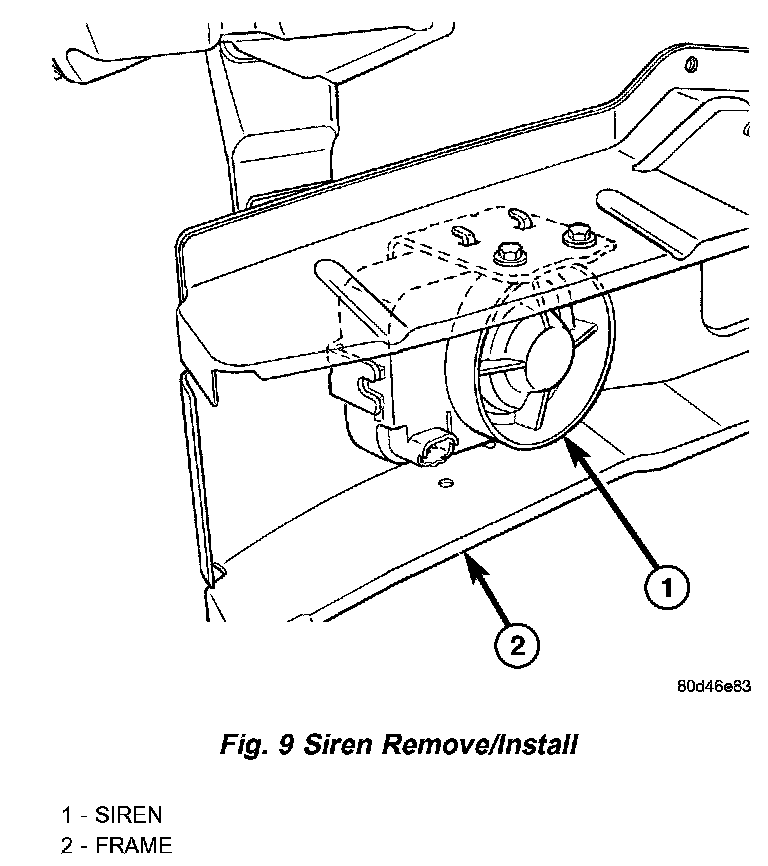 1

2

80d46e83

Fig. 9 Siren Remove/Install

1 - SIREN
2 - FRAME