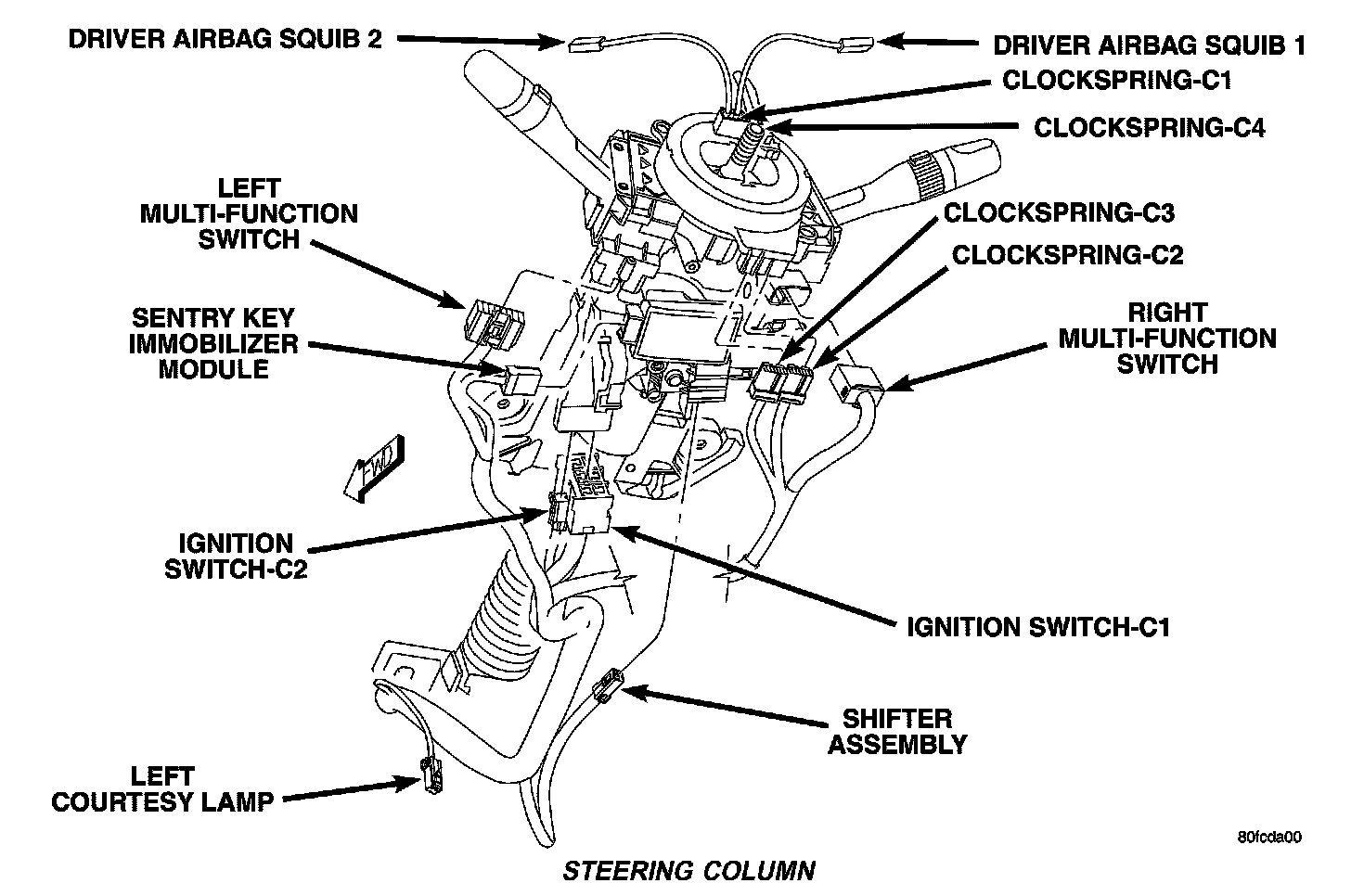 DRIVER AIRBAG SQUIB 2

DRIVER AIRBAG SQUIB 1

CLOCKSPRING-C1

CLOCKSPRING-C4

LEFT MULTI-FUNCTION SWITCH

CLOCKSPRING-C3

CLOCKSPRING-C2

SENTRY KEY IMMOBILIZER MODULE

RIGHT MULTI-FUNCTION SWITCH

FWD

IGNITION SWITCH-C2

IGNITION SWITCH-C1

SHIFTER ASSEMBLY

LEFT COURTESY LAMP

80fcda00

STEERING COLUMN