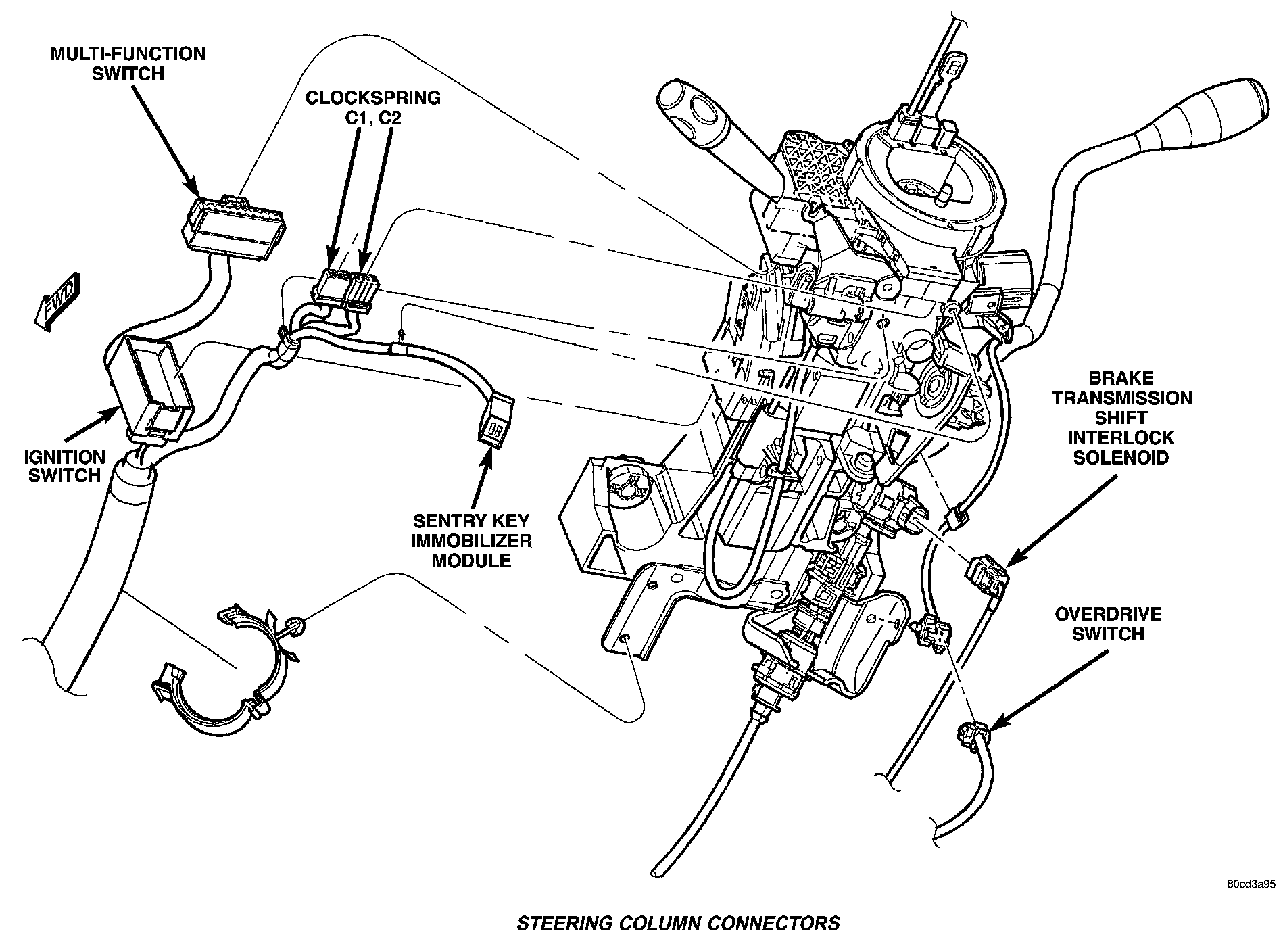 MULTI-FUNCTION SWITCH

CLOCKSPRING C1, C2

FWD

IGNITION SWITCH

SENTRY KEY IMMOBILIZER MODULE

BRAKE TRANSMISSION SHIFT INTERLOCK SOLENOID

OVERDRIVE SWITCH

80cd3a95

STEERING COLUMN CONNECTORS