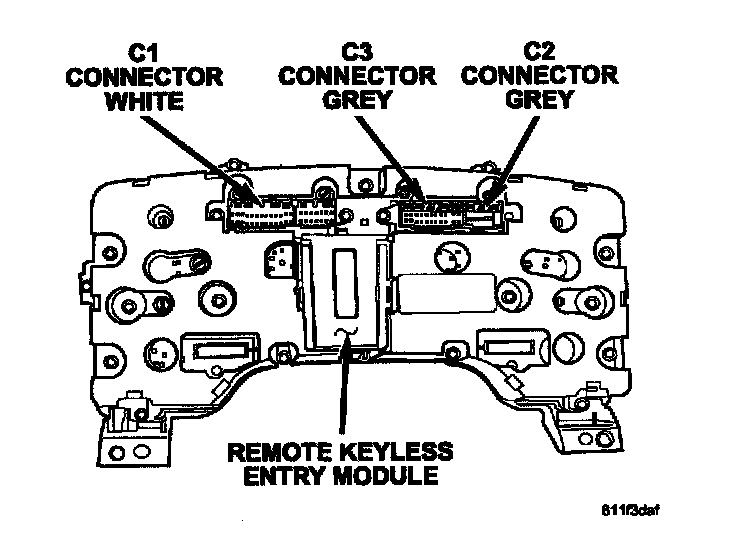 C1
CONNECTOR
WHITE

C3
CONNECTOR
GREY

C2
CONNECTOR
GREY

REMOTE KEYLESS
ENTRY MODULE

811f3daf