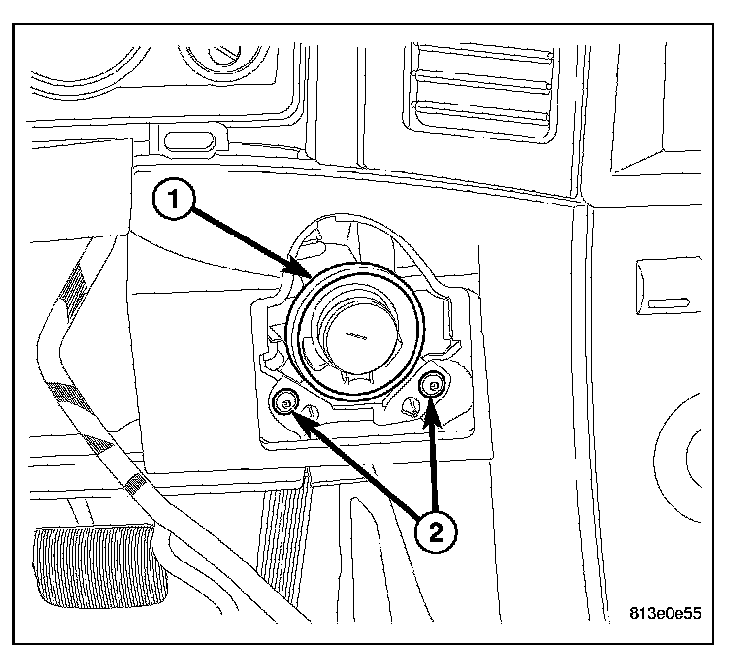 1
2
813e0e55