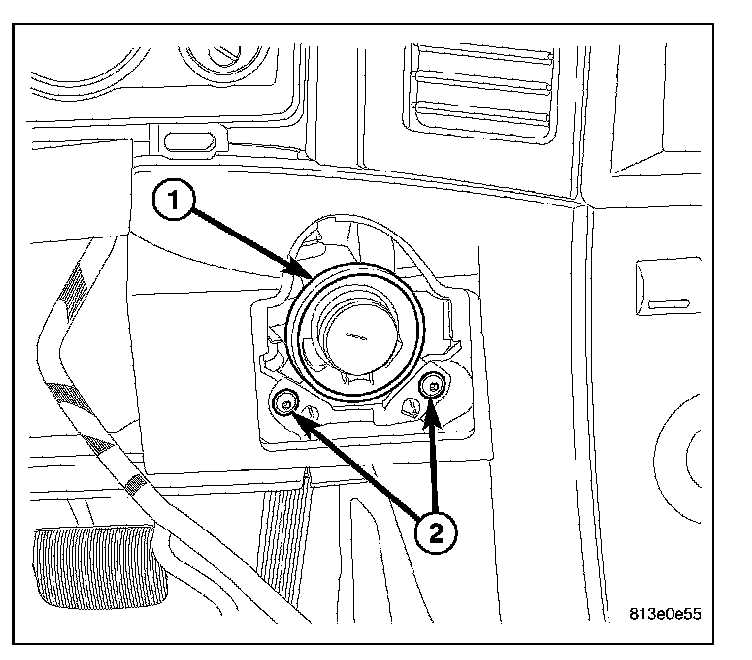 1

2

813e0e55