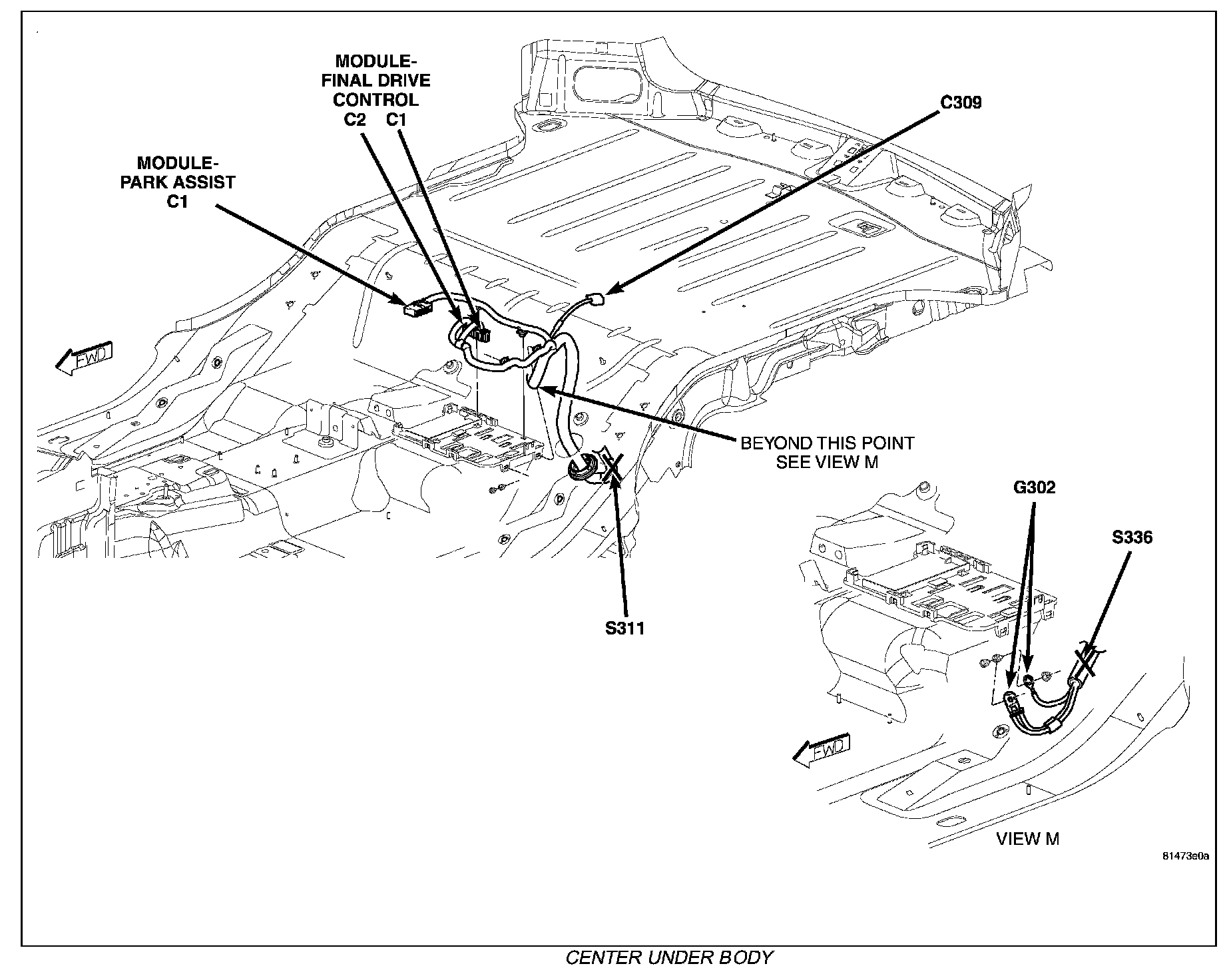 MODULE-
FINAL DRIVE
CONTROL
C2 C1

C309

MODULE-
PARK ASSIST
C1

FWD

BEYOND THIS POINT
SEE VIEW M

S311

G302

S336

FWD

VIEW M

81473e0a

CENTER UNDER BODY