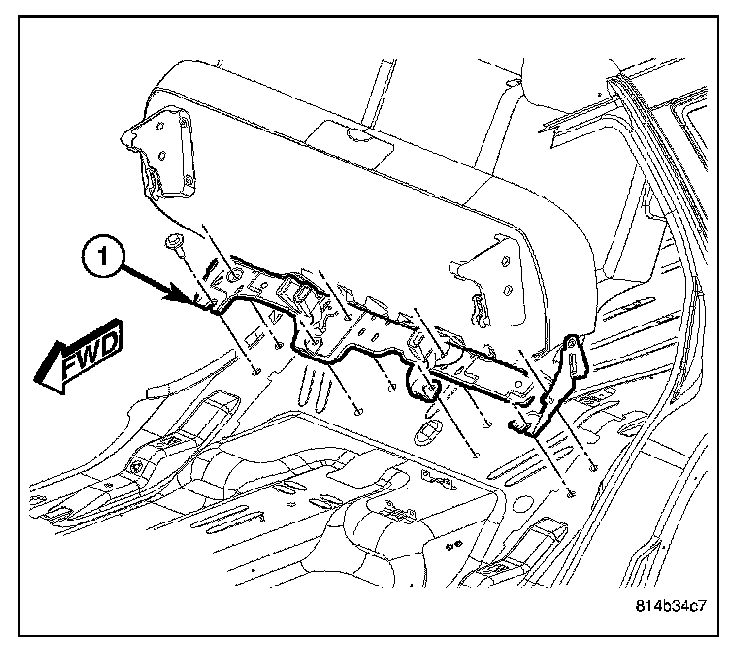 1

FWD

814b34c7