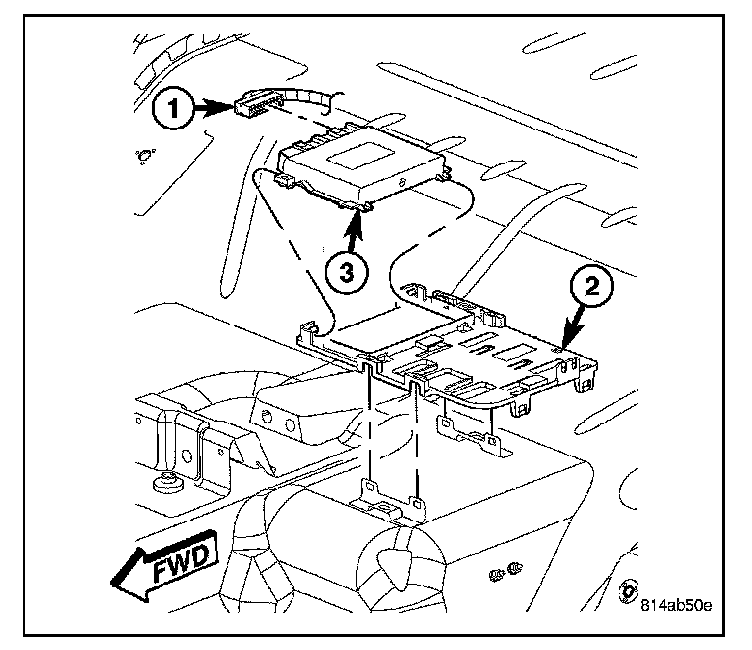 1
3
2
FWD
814ab50e