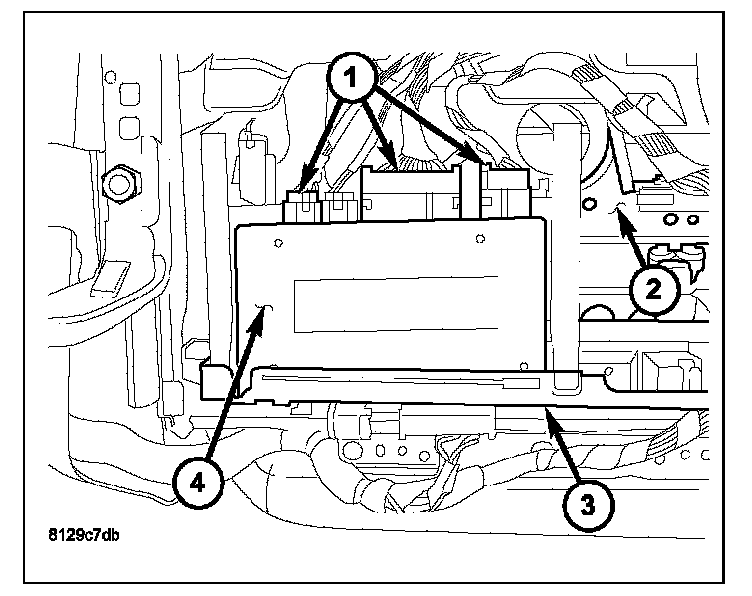 1
2
4
3
8129c7db