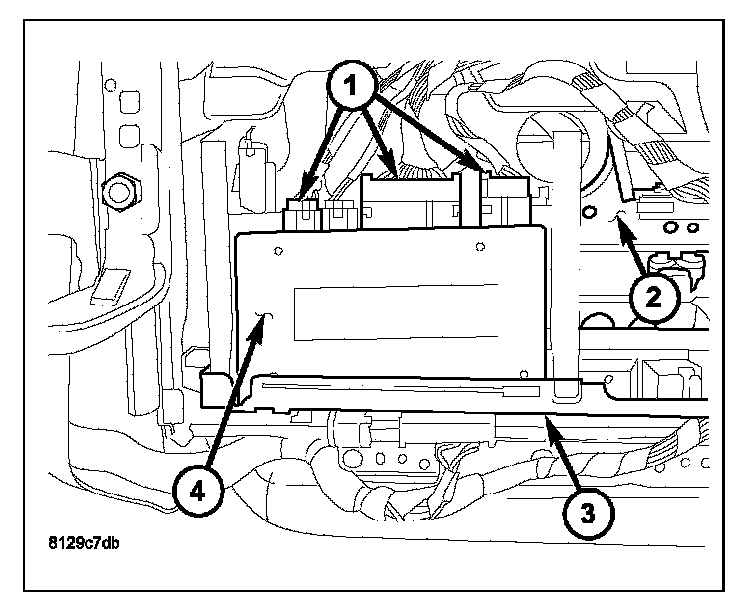 1
2
4
3
8129c7db