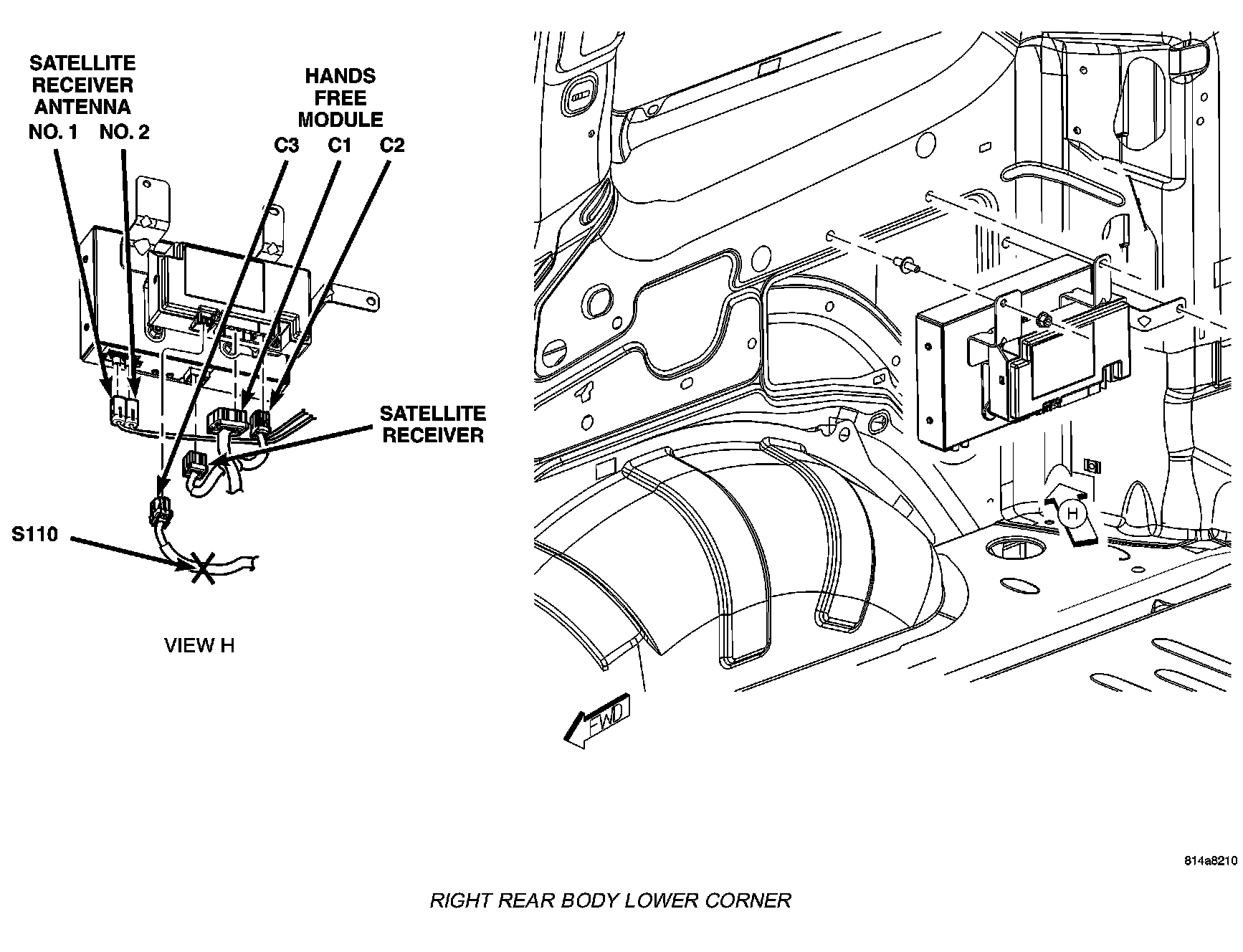 SATELLITE RECEIVER ANTENNA
NO. 1 NO. 2

HANDS FREE MODULE
C3 C1 C2

SATELLITE RECEIVER

S110

VIEW H

H

FWD

814a8210

RIGHT REAR BODY LOWER CORNER