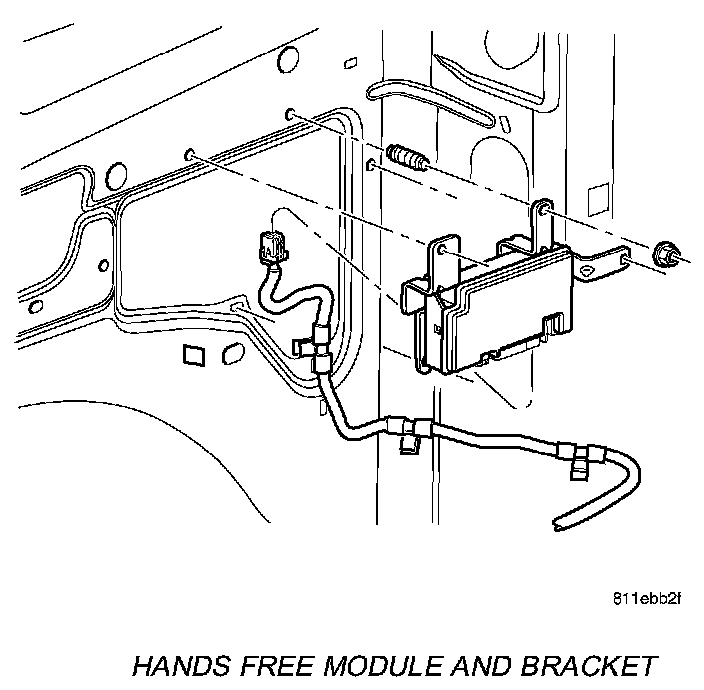 811ebb2f

HANDS FREE MODULE AND BRACKET