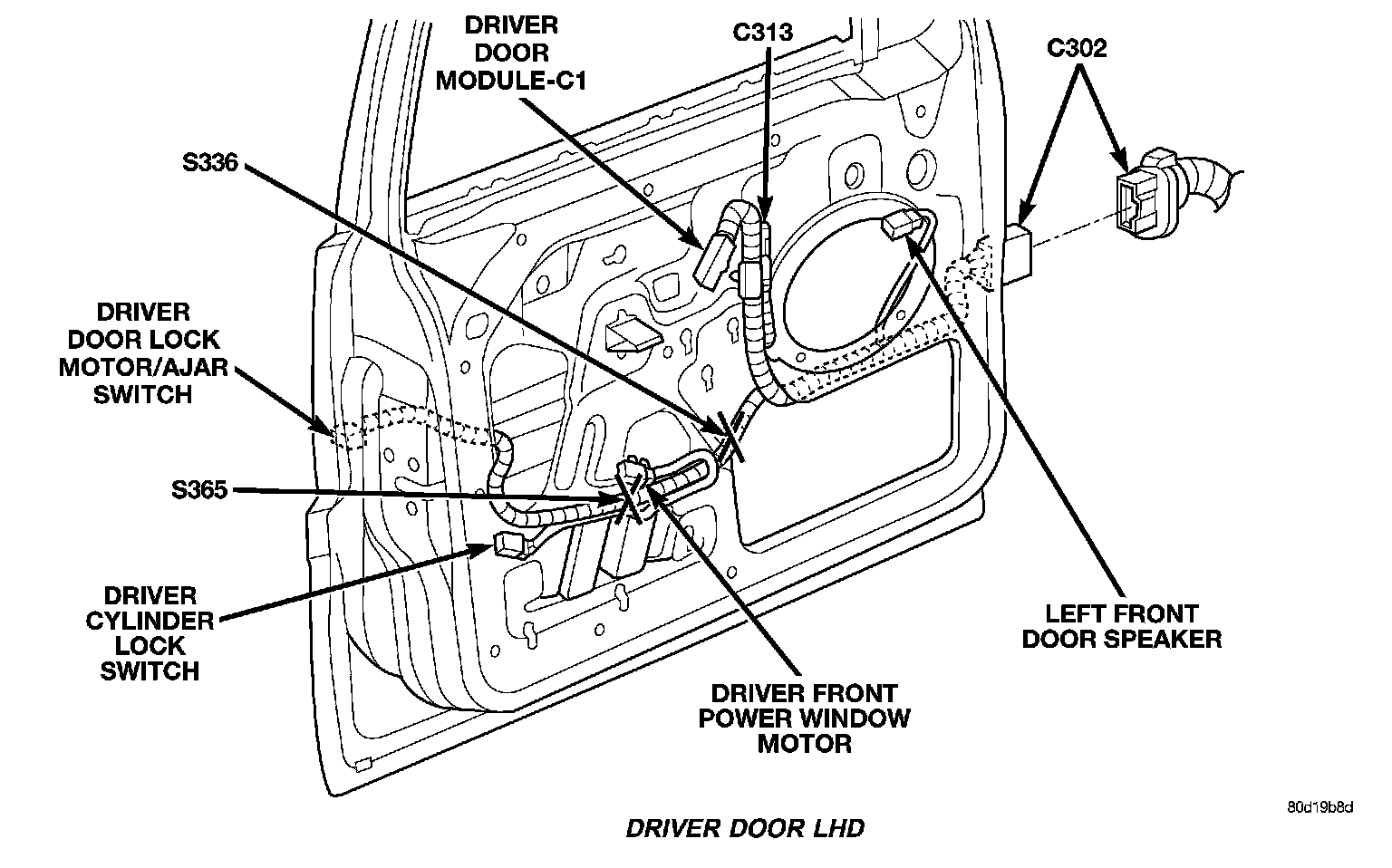 DRIVER DOOR MODULE-C1

C313

C302

S336

DRIVER DOOR LOCK MOTOR/AJAR SWITCH

S365

DRIVER CYLINDER LOCK SWITCH

DRIVER FRONT POWER WINDOW MOTOR

LEFT FRONT DOOR SPEAKER

80d19b8d

DRIVER DOOR LHD