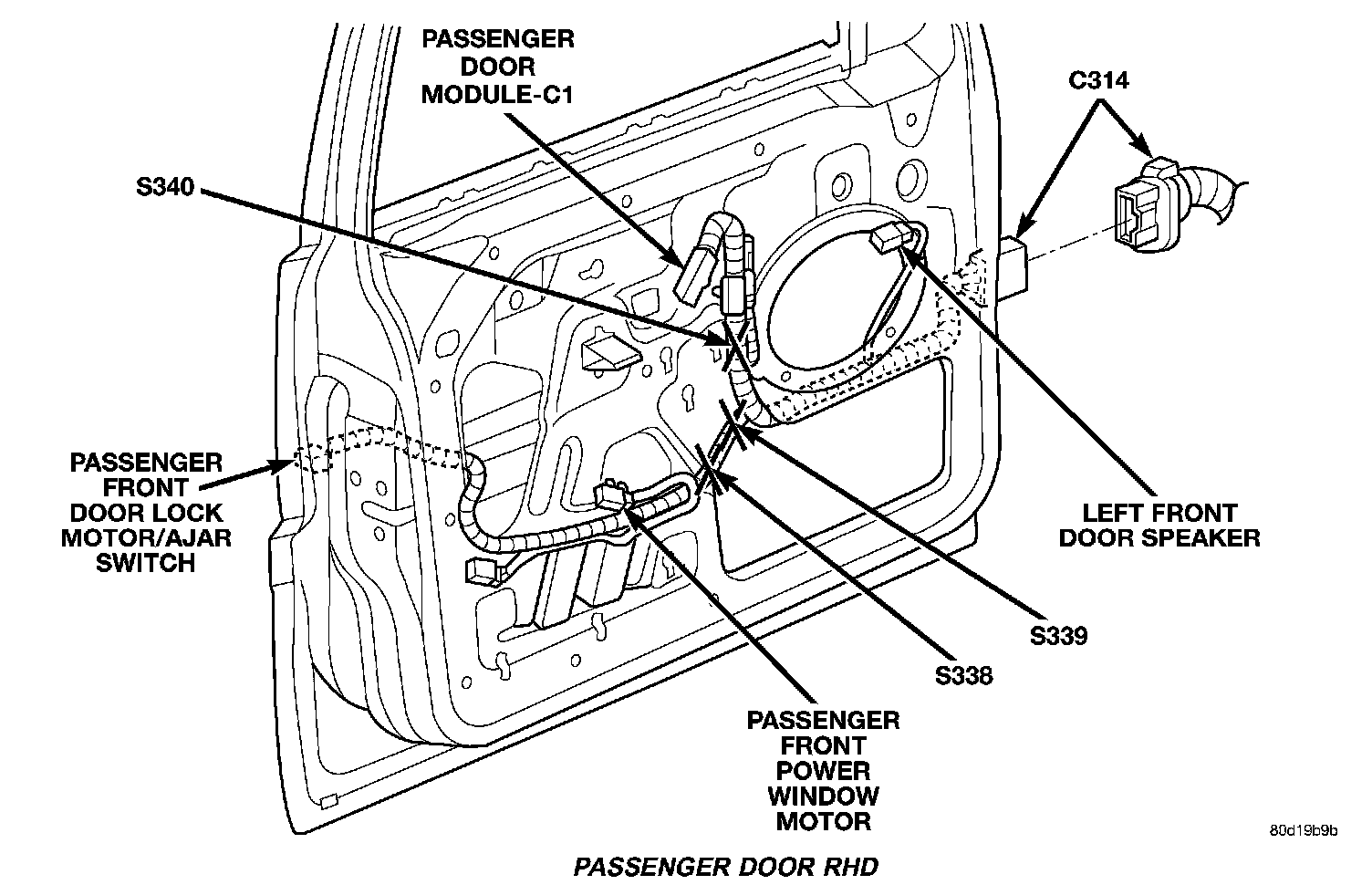 PASSENGER DOOR MODULE-C1

C314

S340

PASSENGER FRONT DOOR LOCK MOTOR/AJAR SWITCH

LEFT FRONT DOOR SPEAKER

S339

S338

PASSENGER FRONT POWER WINDOW MOTOR

80d19b9b

PASSENGER DOOR RHD