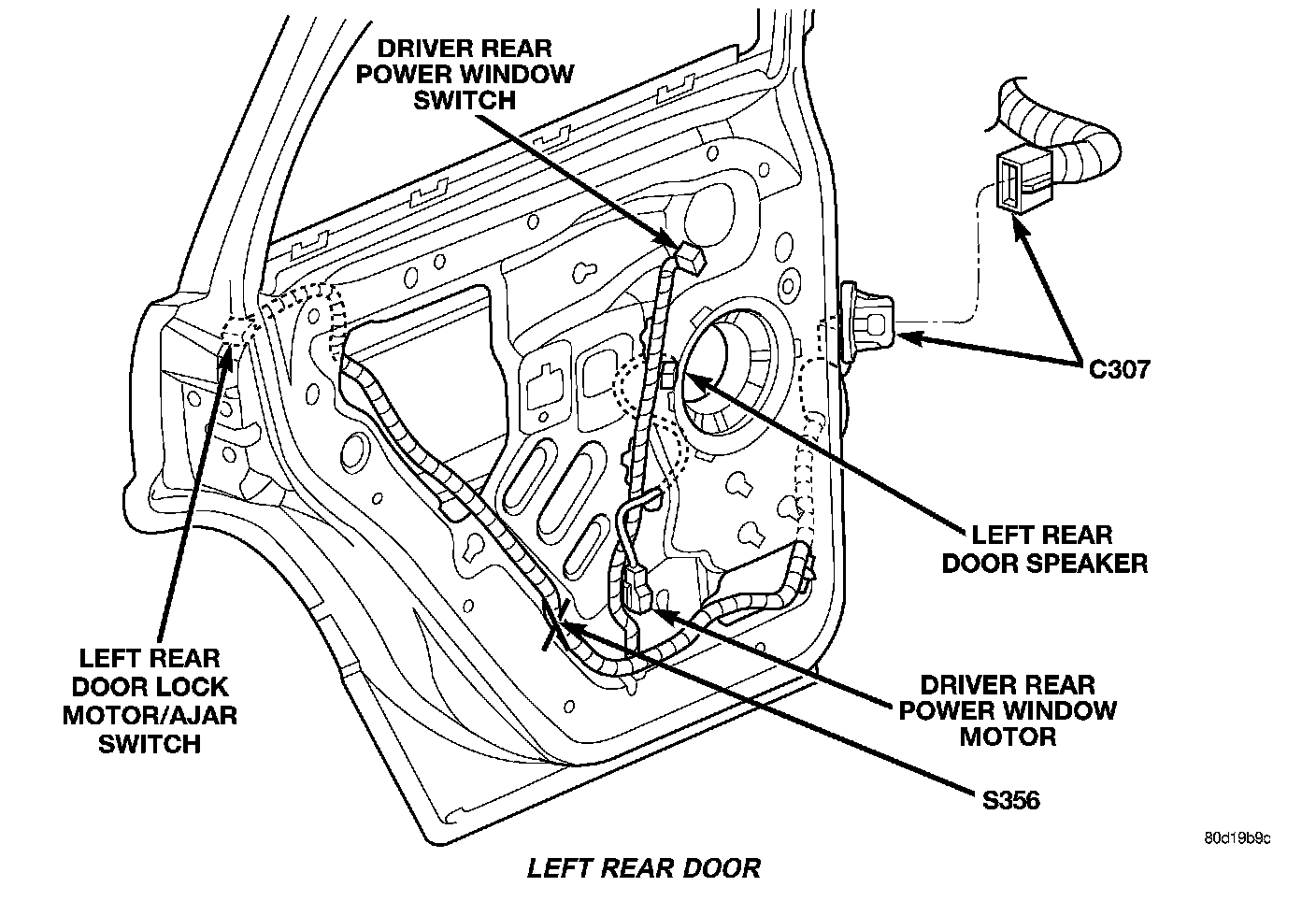 DRIVER REAR POWER WINDOW SWITCH

C307

LEFT REAR DOOR SPEAKER

LEFT REAR DOOR LOCK MOTOR/AJAR SWITCH

DRIVER REAR POWER WINDOW MOTOR

S356

80d19b9c

LEFT REAR DOOR