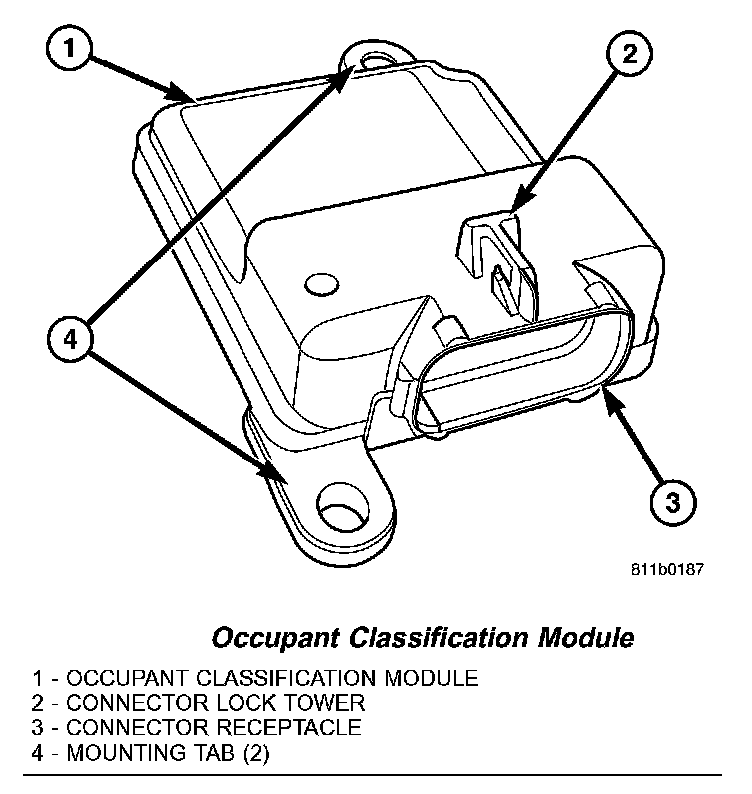 1

2

4

3

811b0187

Occupant Classification Module

1 - OCCUPANT CLASSIFICATION MODULE
2 - CONNECTOR LOCK TOWER
3 - CONNECTOR RECEPTACLE
4 - MOUNTING TAB (2)