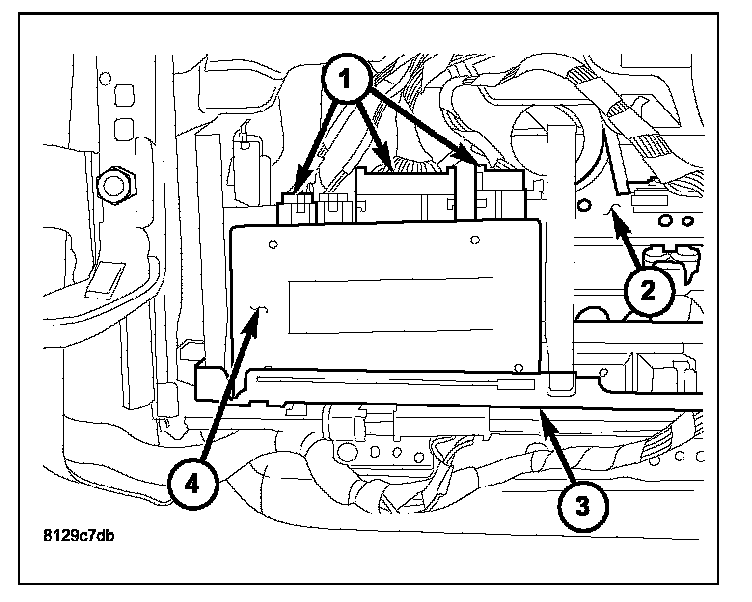 1
2
4
3
8129c7db