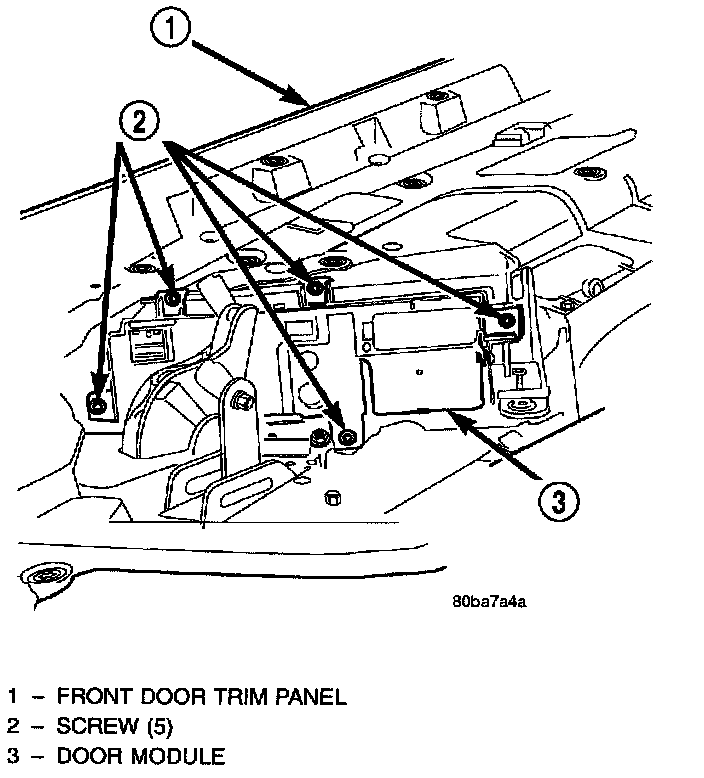 1

2

3

80ba7a4a

1 – FRONT DOOR TRIM PANEL
2 – SCREW (5)
3 – DOOR MODULE