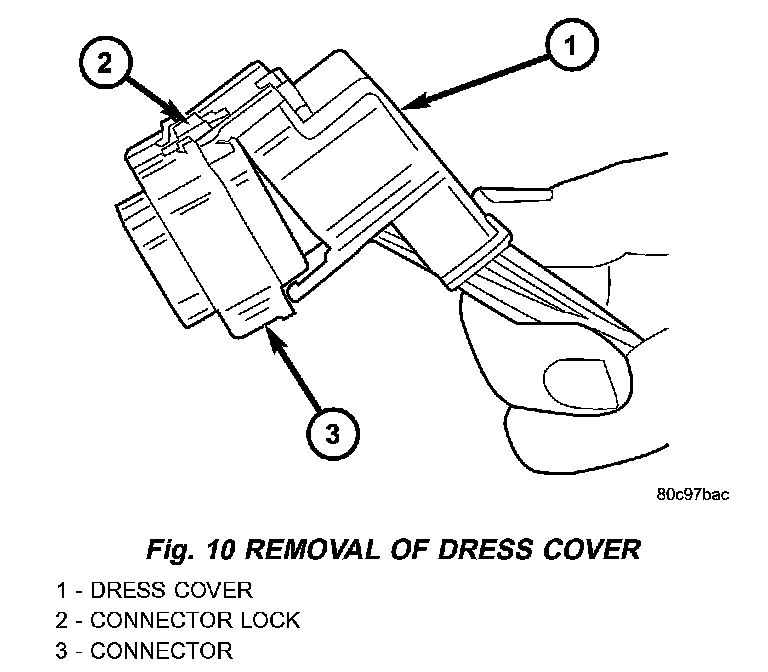 2

1

3

80c97bac

Fig. 10 REMOVAL OF DRESS COVER

1 - DRESS COVER
2 - CONNECTOR LOCK
3 - CONNECTOR