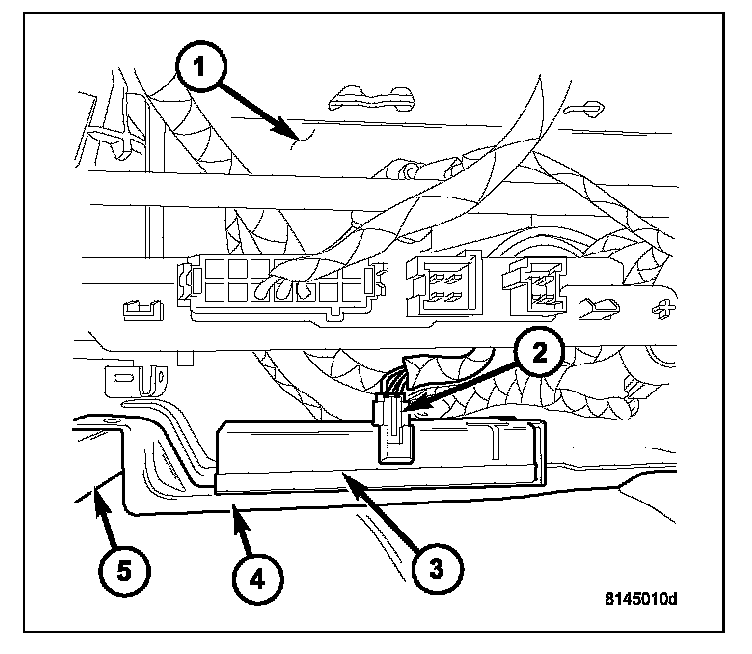 1
2
5
4
3
8145010d