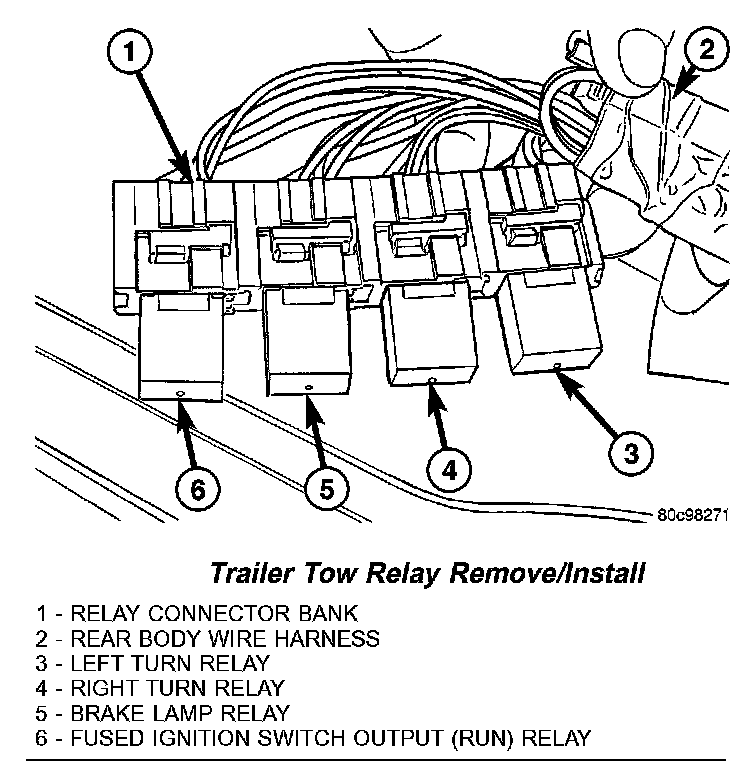 1
2
6
5
4
3
80c98271

Trailer Tow Relay Remove/Install

1 - RELAY CONNECTOR BANK
2 - REAR BODY WIRE HARNESS
3 - LEFT TURN RELAY
4 - RIGHT TURN RELAY
5 - BRAKE LAMP RELAY
6 - FUSED IGNITION SWITCH OUTPUT (RUN) RELAY