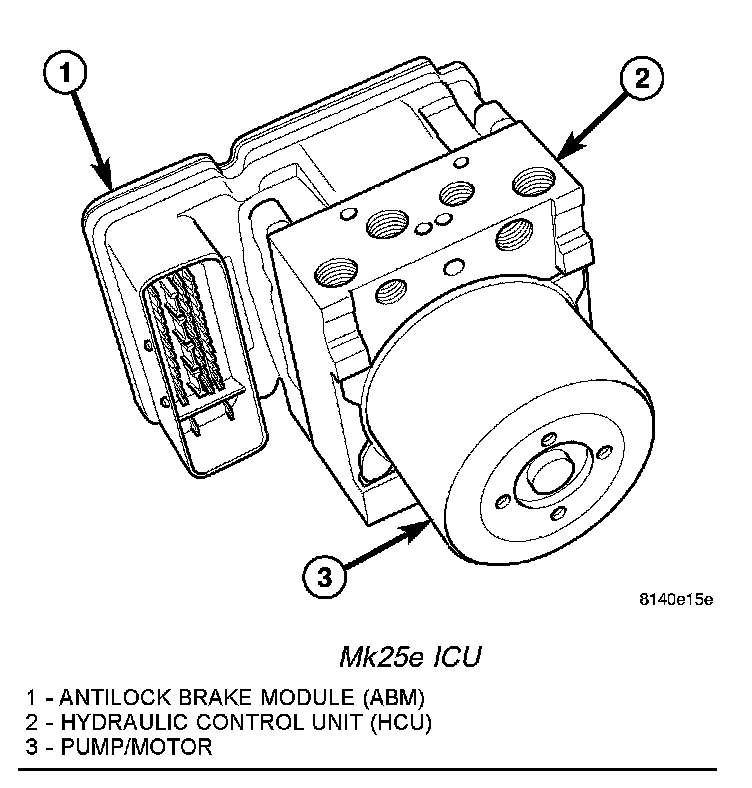 1

2

3

8140e15e

Mk25e ICU

1 - ANTILOCK BRAKE MODULE (ABM)
2 - HYDRAULIC CONTROL UNIT (HCU)
3 - PUMP/MOTOR