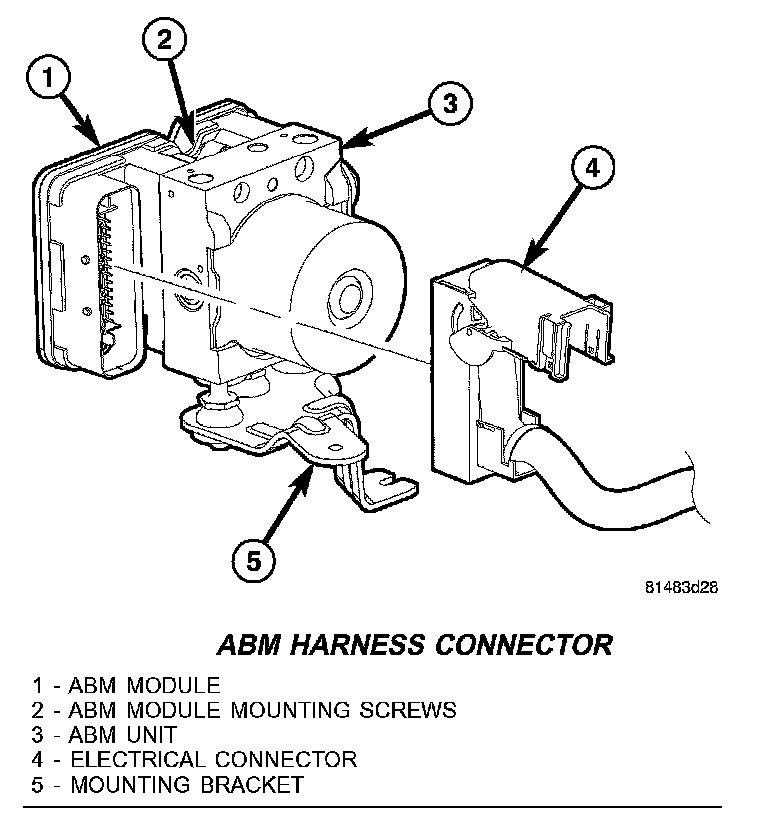 1
2
3
4
5

81483d28

ABM HARNESS CONNECTOR

1 - ABM MODULE
2 - ABM MODULE MOUNTING SCREWS
3 - ABM UNIT
4 - ELECTRICAL CONNECTOR
5 - MOUNTING BRACKET