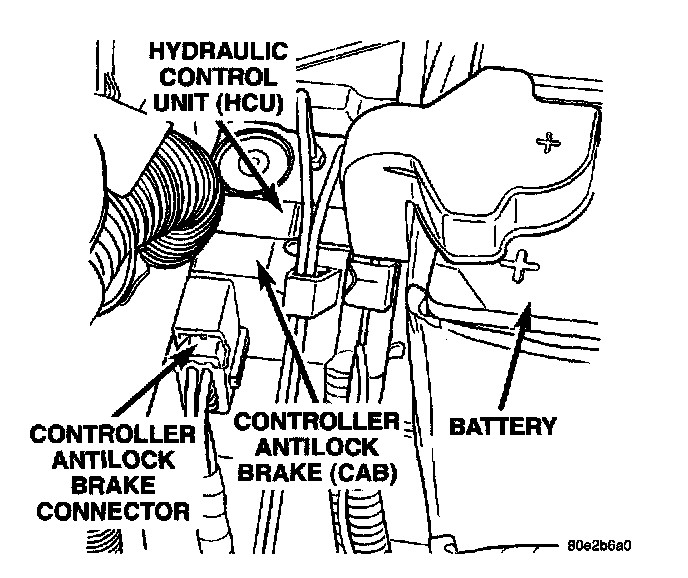 HYDRAULIC CONTROL UNIT (HCU)

CONTROLLER ANTILOCK BRAKE CONNECTOR

CONTROLLER ANTILOCK BRAKE (CAB)

BATTERY

80e2b6a0