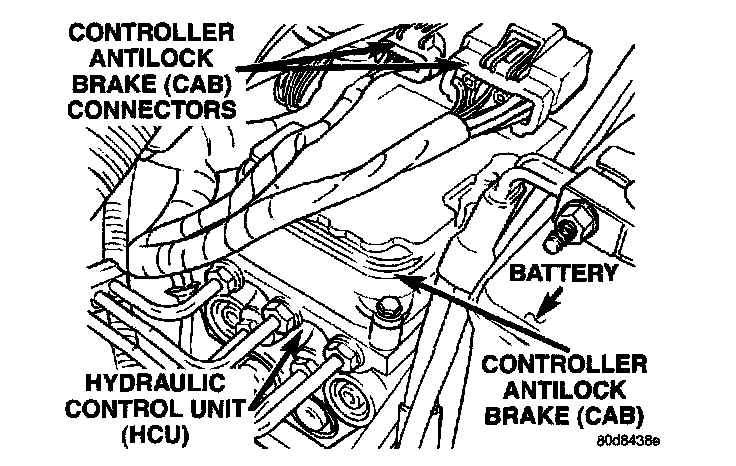 CONTROLLER ANTILOCK BRAKE (CAB) CONNECTORS

BATTERY

HYDRAULIC CONTROL UNIT (HCU)

CONTROLLER ANTILOCK BRAKE (CAB)

80d8438e