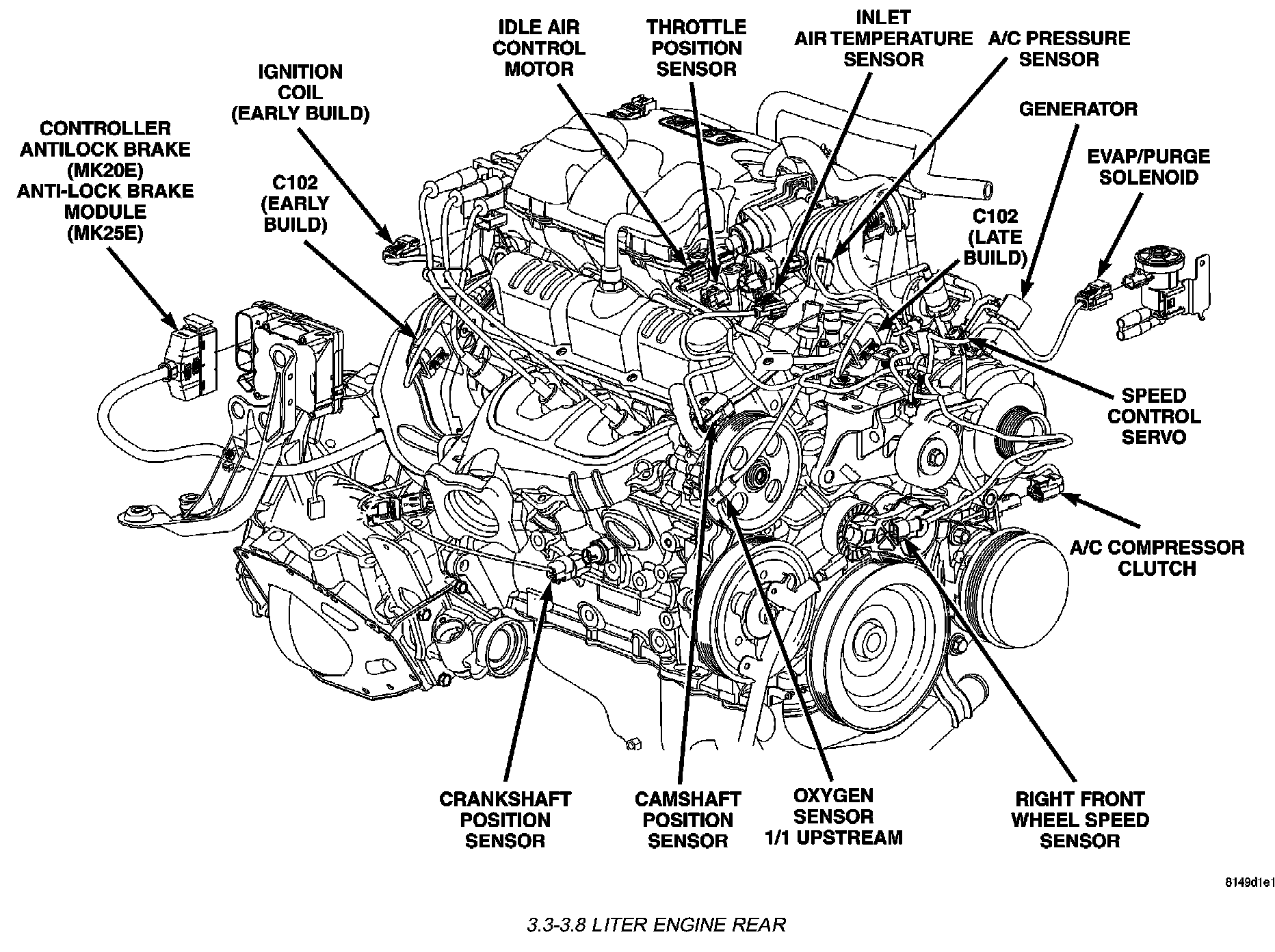 CONTROLLER ANTILOCK BRAKE (MK20E) ANTI-LOCK BRAKE MODULE (MK25E)

IGNITION COIL (EARLY BUILD)

C102 (EARLY BUILD)

IDLE AIR CONTROL MOTOR

THROTTLE POSITION SENSOR

INLET AIR TEMPERATURE SENSOR

A/C PRESSURE SENSOR

GENERATOR

EVAP/PURGE SOLENOID

C102 (LATE BUILD)

SPEED CONTROL SERVO

A/C COMPRESSOR CLUTCH

CRANKSHAFT POSITION SENSOR

CAMSHAFT POSITION SENSOR

OXYGEN SENSOR 1/1 UPSTREAM

RIGHT FRONT WHEEL SPEED SENSOR

8149d1e1

3.3-3.8 LITER ENGINE REAR