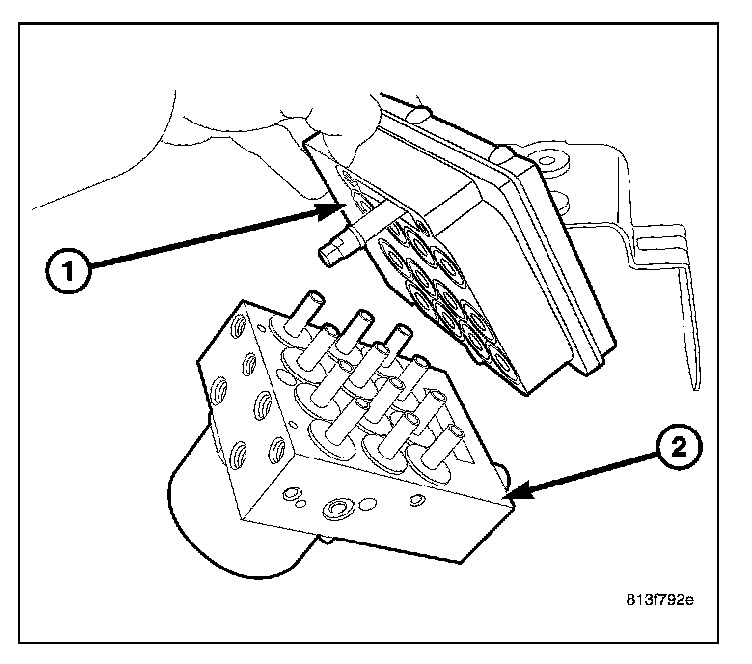 1

2

813f792e