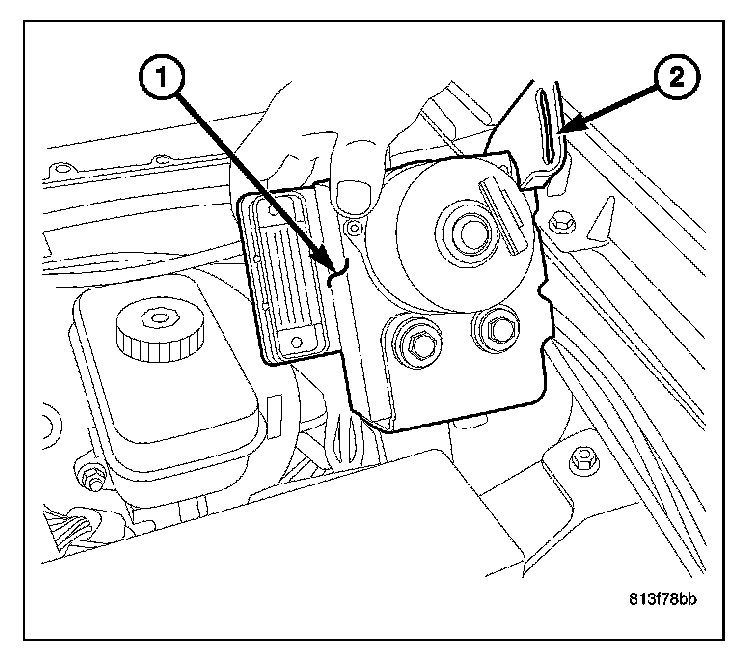 1
2
813f78bb