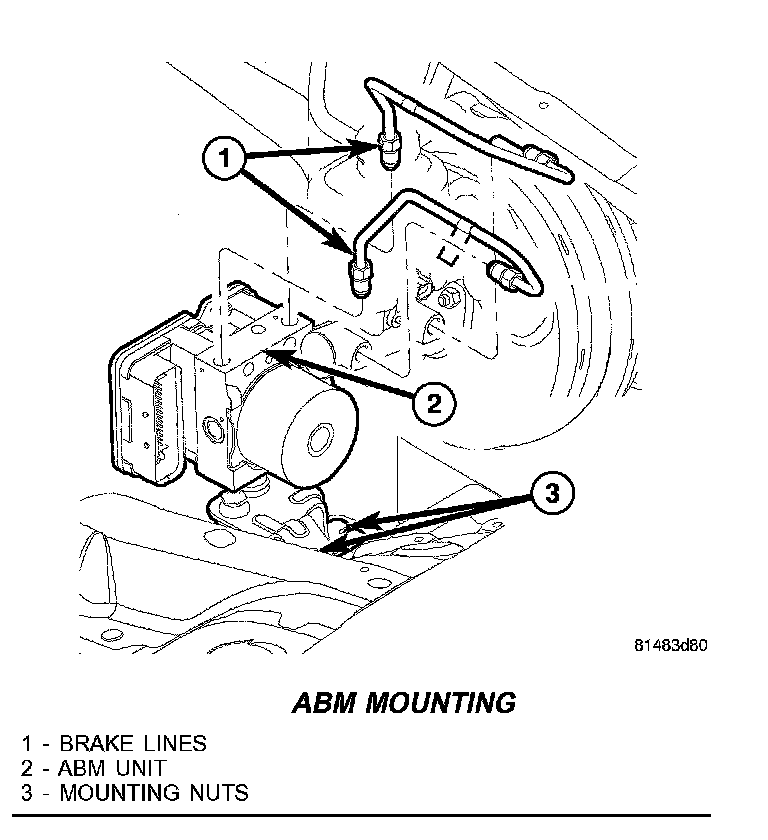 1

2

3

81483d80

ABM MOUNTING

1 - BRAKE LINES
2 - ABM UNIT
3 - MOUNTING NUTS