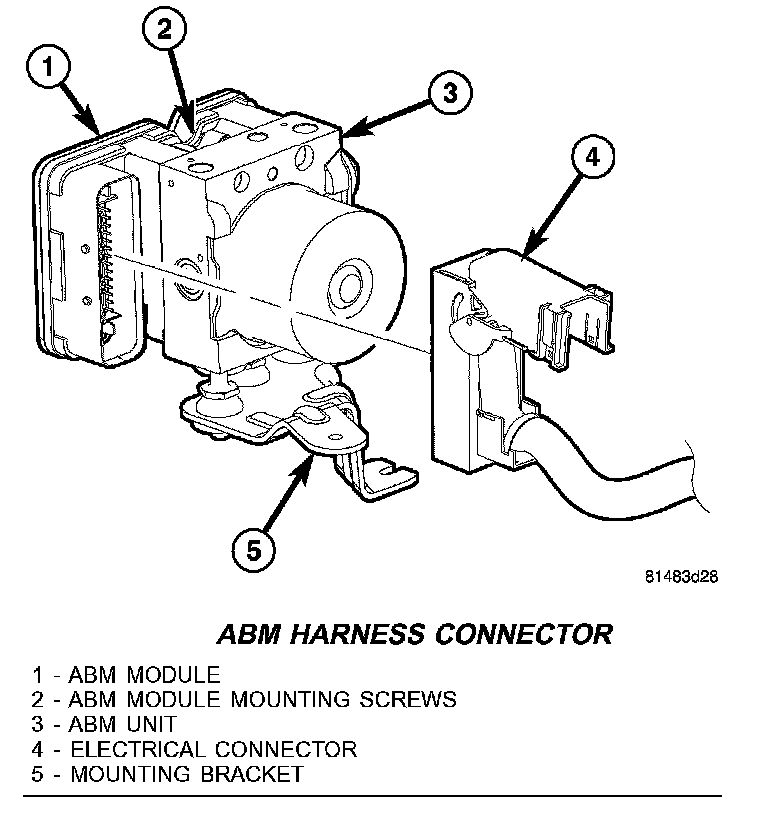 1
2
3
4
5

81483d28

ABM HARNESS CONNECTOR

1 - ABM MODULE
2 - ABM MODULE MOUNTING SCREWS
3 - ABM UNIT
4 - ELECTRICAL CONNECTOR
5 - MOUNTING BRACKET