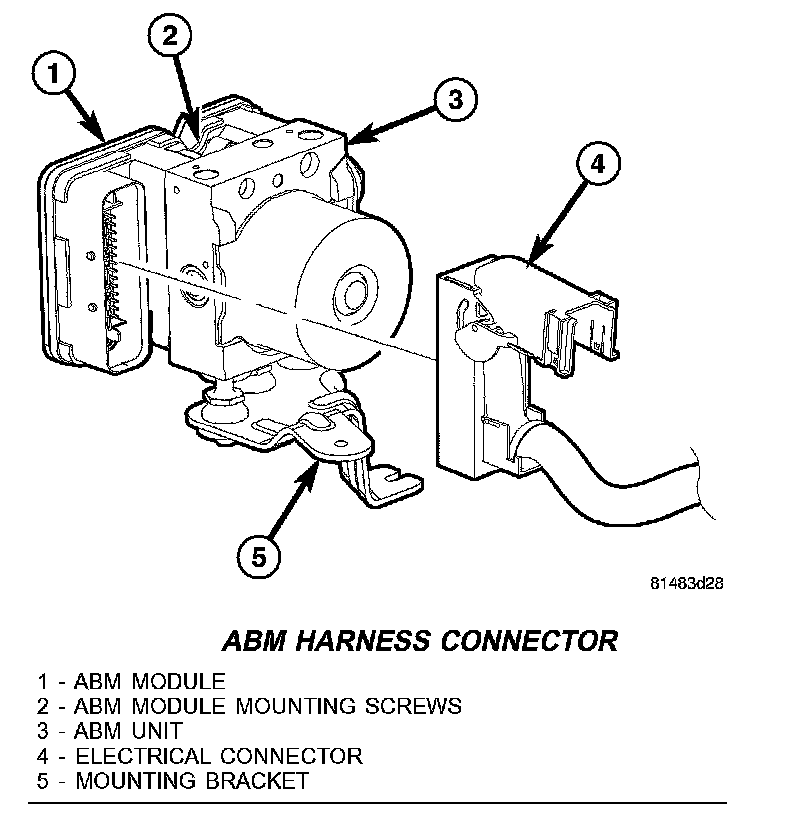 1
2
3
4
5

81483d28

ABM HARNESS CONNECTOR

1 - ABM MODULE
2 - ABM MODULE MOUNTING SCREWS
3 - ABM UNIT
4 - ELECTRICAL CONNECTOR
5 - MOUNTING BRACKET