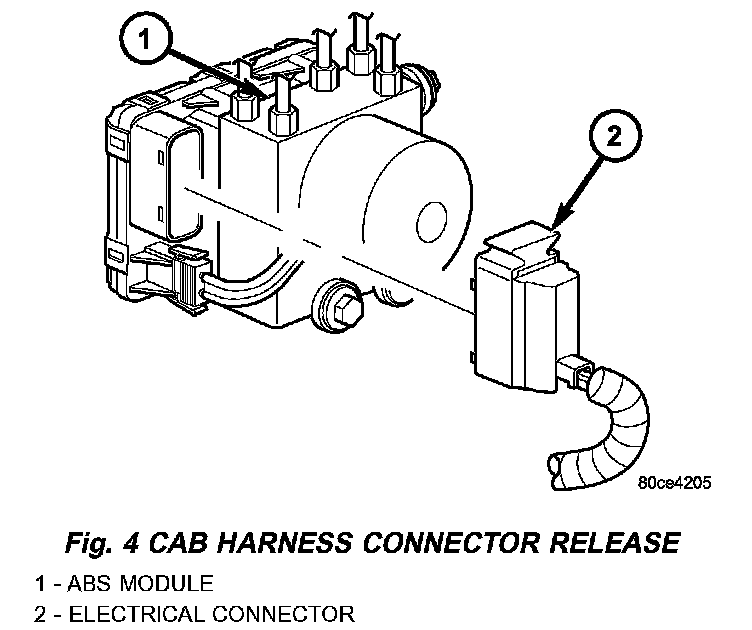 1

2

80ce4205

Fig. 4 CAB HARNESS CONNECTOR RELEASE

1 - ABS MODULE
2 - ELECTRICAL CONNECTOR