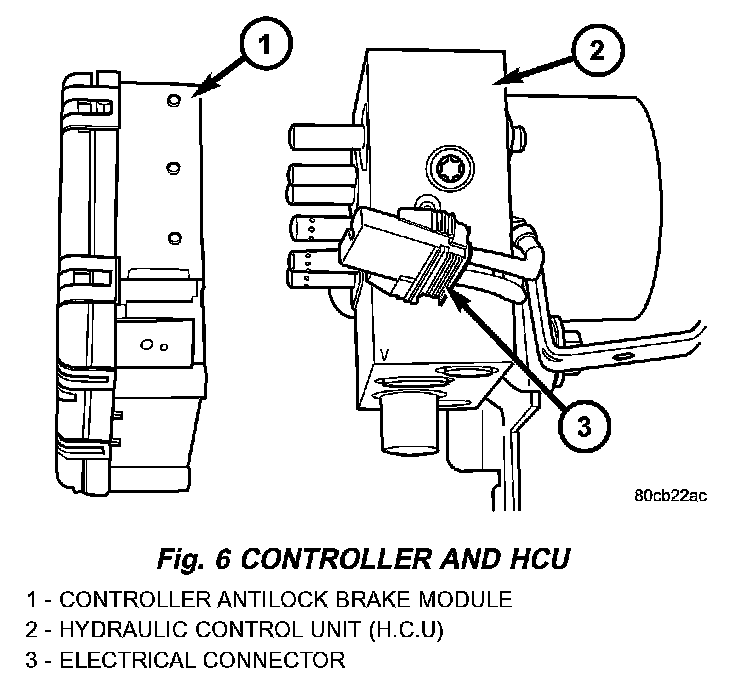 1

2

V

3

80cb22ac

Fig. 6 CONTROLLER AND HCU

1 - CONTROLLER ANTILOCK BRAKE MODULE
2 - HYDRAULIC CONTROL UNIT (H.C.U)
3 - ELECTRICAL CONNECTOR