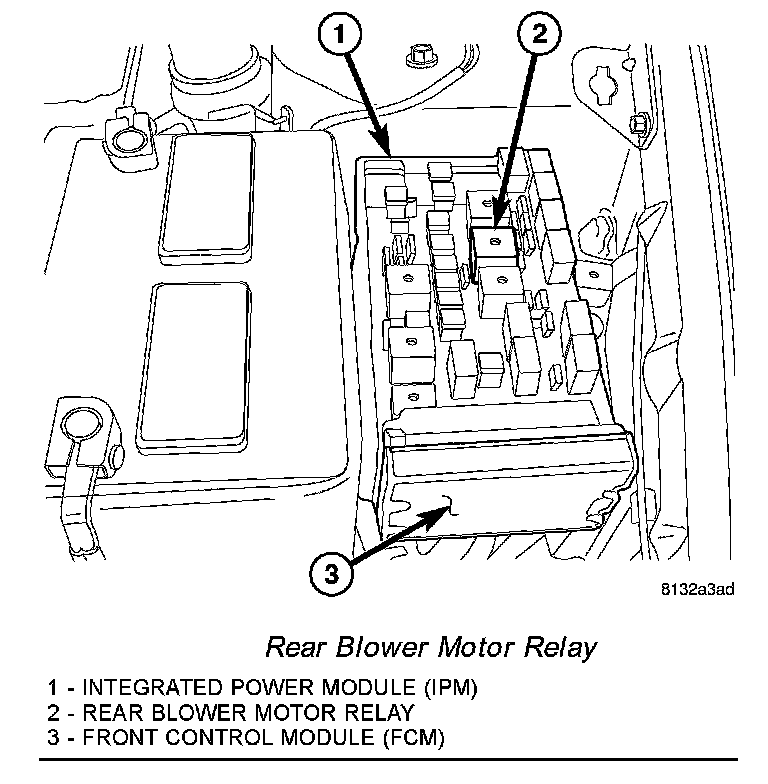 1

2

3

8132a3ad

Rear Blower Motor Relay

1 - INTEGRATED POWER MODULE (IPM)
2 - REAR BLOWER MOTOR RELAY
3 - FRONT CONTROL MODULE (FCM)