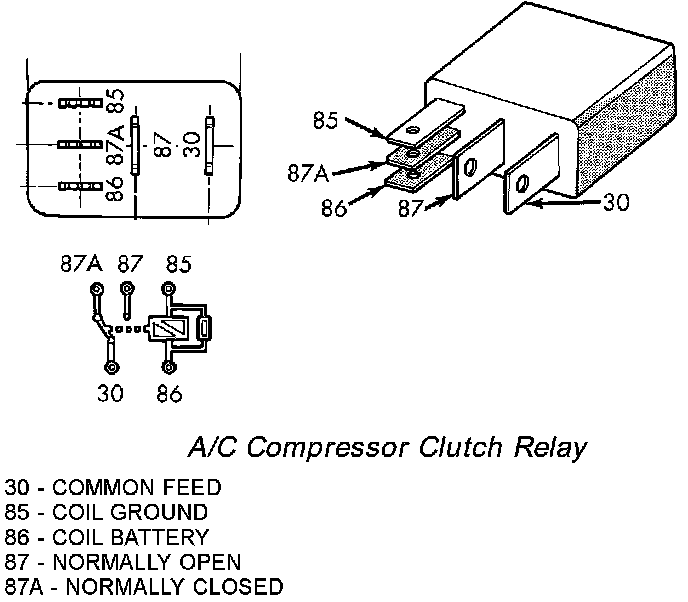 85
87A
86
87
30

85
87A
86
87
30

87A 87 85
30 86

A/C Compressor Clutch Relay

30 - COMMON FEED
85 - COIL GROUND
86 - COIL BATTERY
87 - NORMALLY OPEN
87A - NORMALLY CLOSED