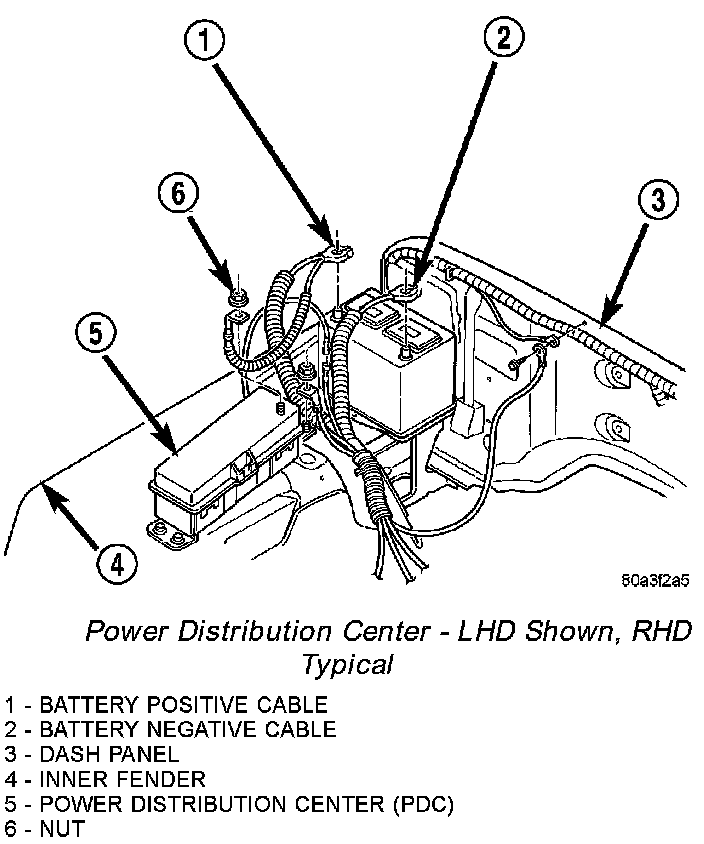 1
2
6
3
5
4
80a3f2a5

Power Distribution Center - LHD Shown, RHD Typical

1 - BATTERY POSITIVE CABLE
2 - BATTERY NEGATIVE CABLE
3 - DASH PANEL
4 - INNER FENDER
5 - POWER DISTRIBUTION CENTER (PDC)
6 - NUT