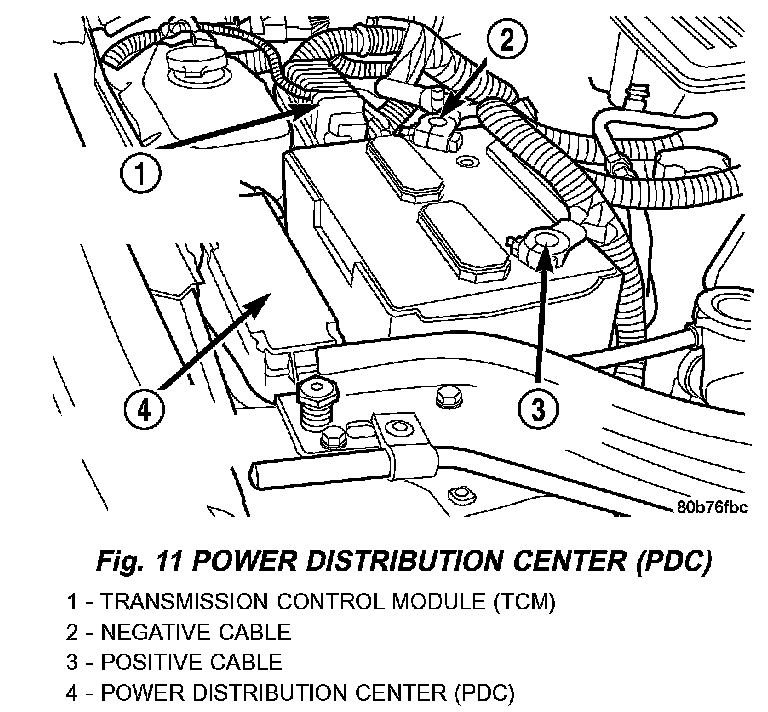 2
1
4
3
80b76fbc

Fig. 11 POWER DISTRIBUTION CENTER (PDC)

1 - TRANSMISSION CONTROL MODULE (TCM)
2 - NEGATIVE CABLE
3 - POSITIVE CABLE
4 - POWER DISTRIBUTION CENTER (PDC)