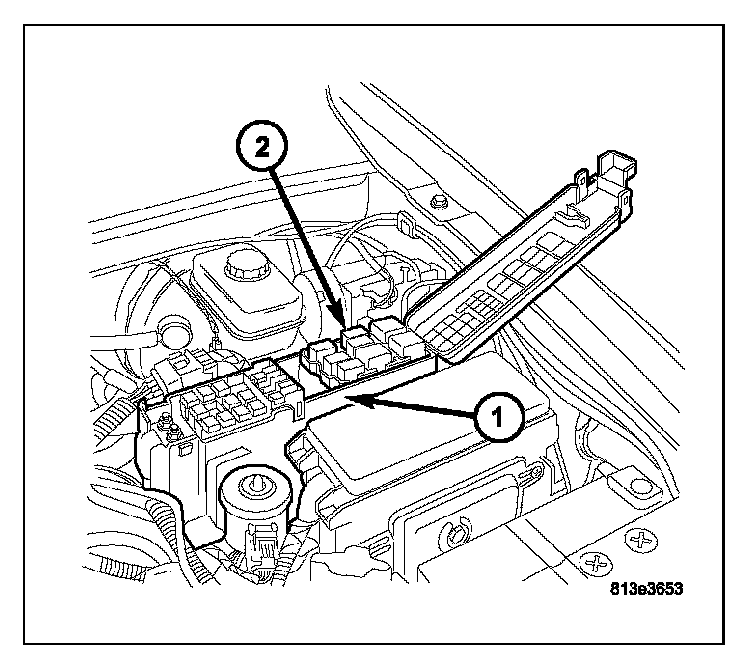 2

1

813e3653