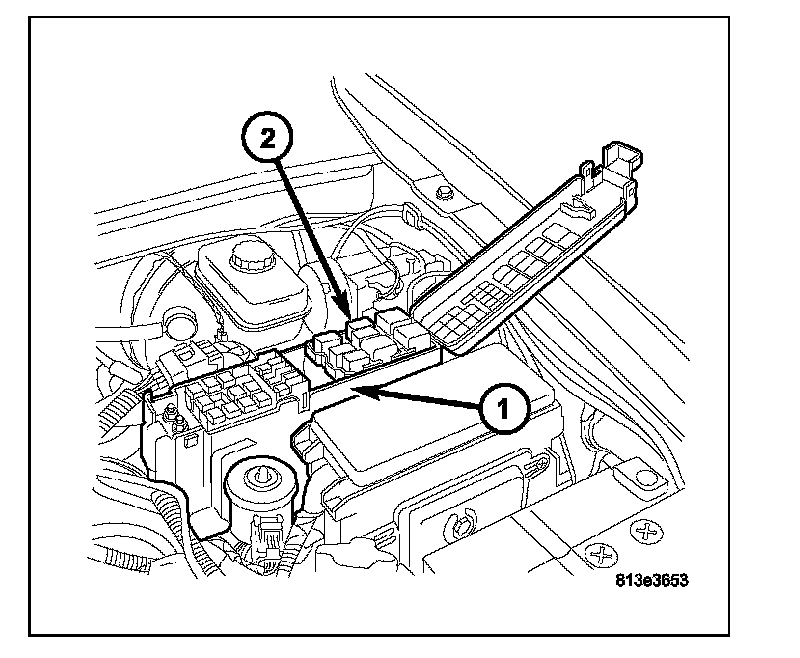 2
1
813e3653