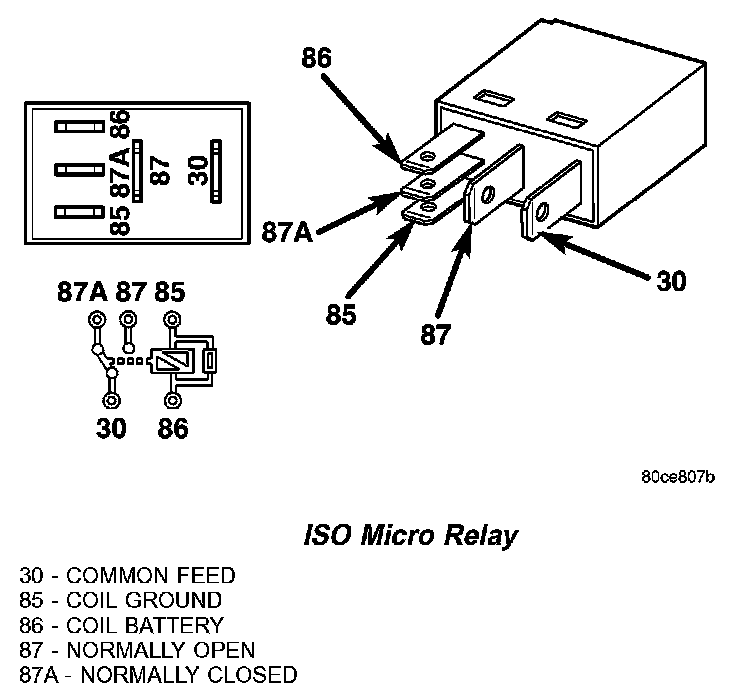 86
87A
85
87
30

86
87A
85
87
30

87A 87 85
30 86

80ce807b

ISO Micro Relay

30 - COMMON FEED
85 - COIL GROUND
86 - COIL BATTERY
87 - NORMALLY OPEN
87A - NORMALLY CLOSED