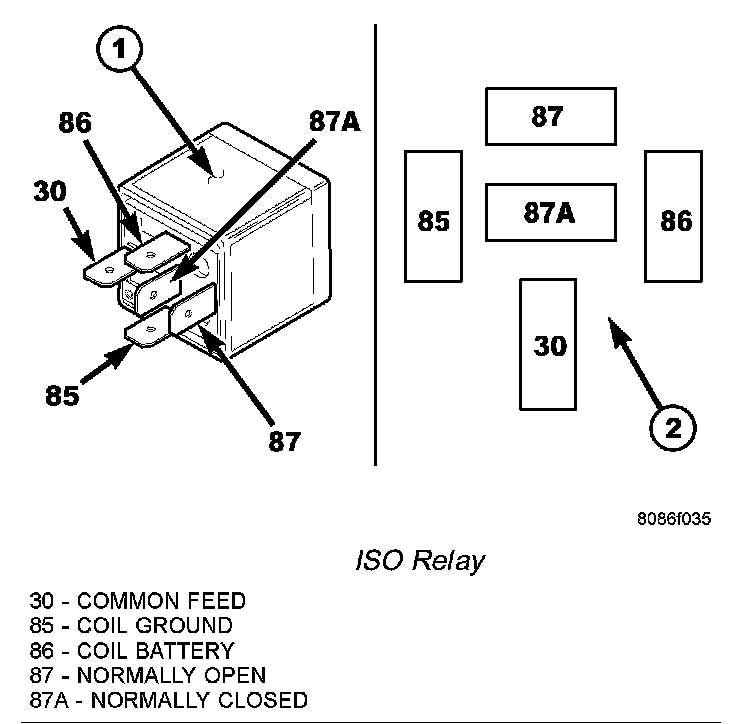 1
86
87A
30
85
87
87
85
87A
86
30
2

8086f035

ISO Relay

30 - COMMON FEED
85 - COIL GROUND
86 - COIL BATTERY
87 - NORMALLY OPEN
87A - NORMALLY CLOSED