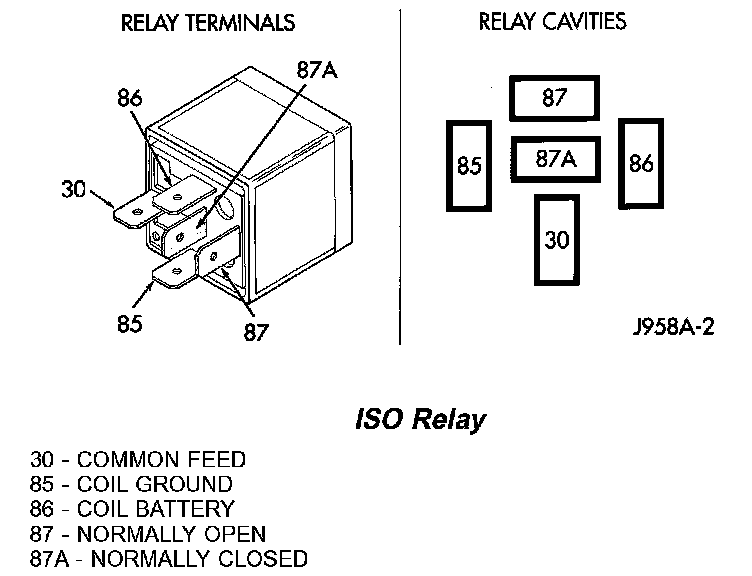 RELAY TERMINALS

87A
86
30
85
87

RELAY CAVITIES

87
85
87A
86
30

J958A-2

ISO Relay

30 - COMMON FEED
85 - COIL GROUND
86 - COIL BATTERY
87 - NORMALLY OPEN
87A - NORMALLY CLOSED