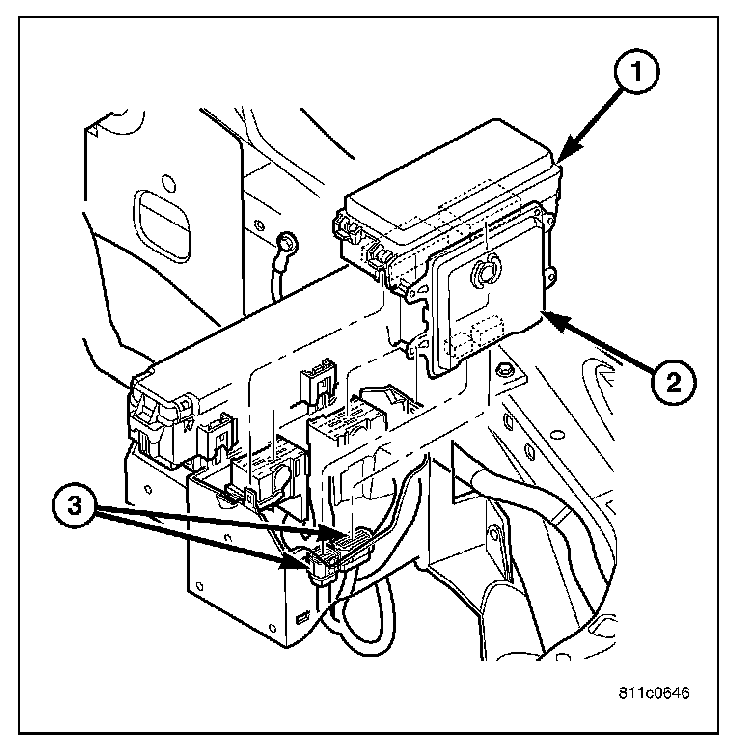 1
2
3
811c0646